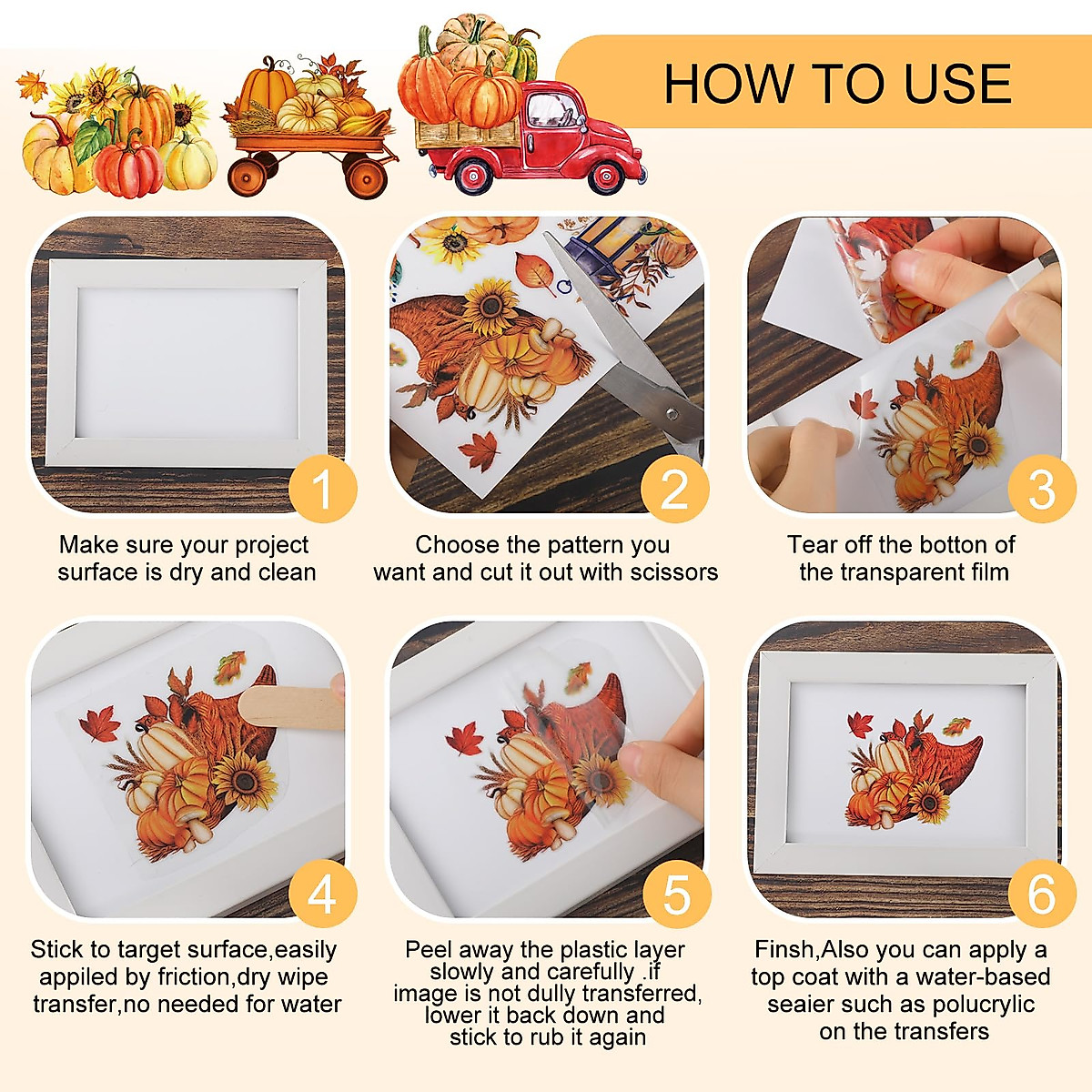 HOW TO USE

1

Make sure your project surface is dry and clean

2

Choose the pattern you want and cut it out with scissors

3

Tear off the botton of the transparent film

4

Stick to target surface,easily appiled by friction,dry wipe transfer,no needed for water

5

Peel away the plastic layer slowly and carefully .if image is not dully transferred, lower it back down and stick to rub it again

6

Finsh,Also you can apply a top coat with a water-based seaier such as polucrylic on the transfers