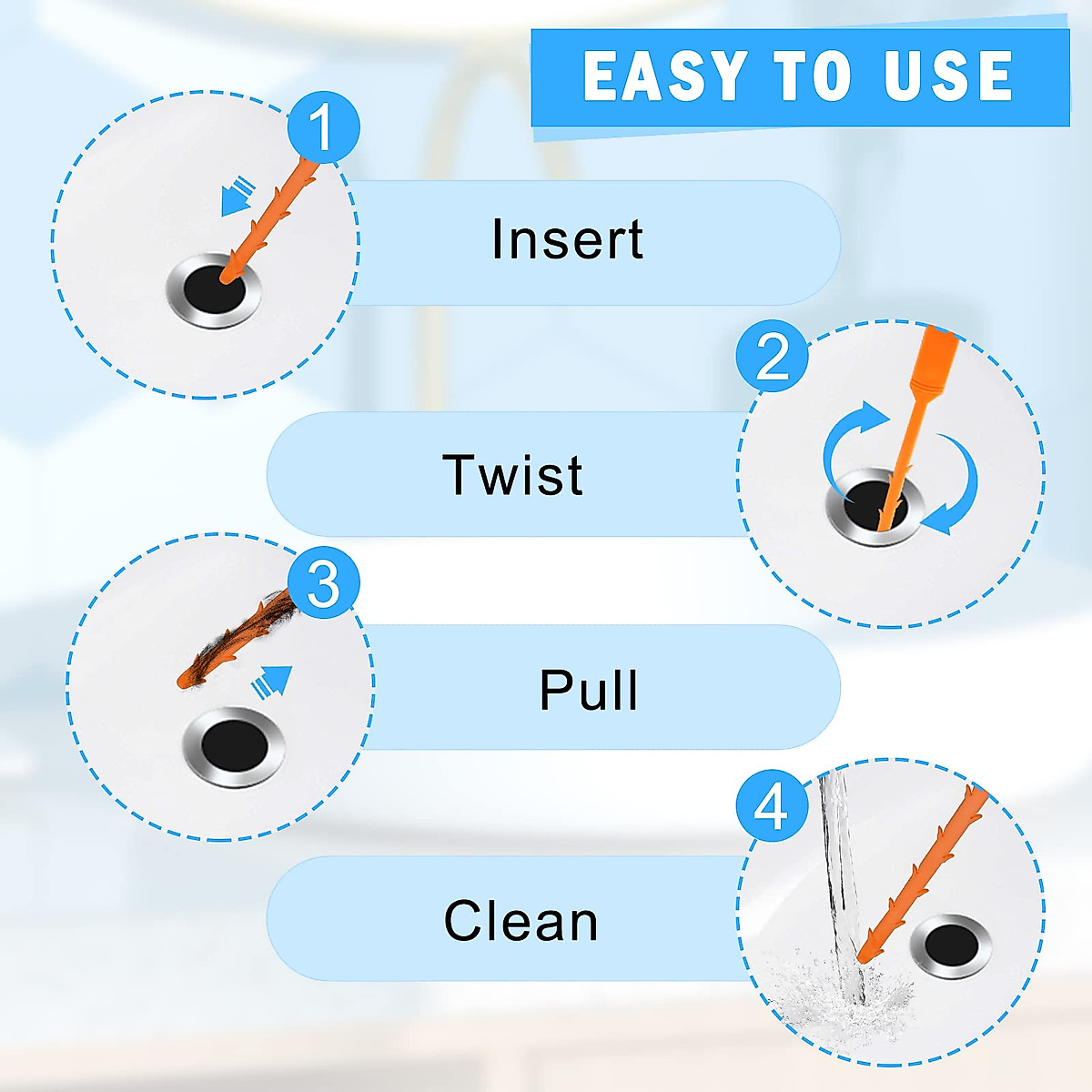 EASY TO USE

1
Insert

2
Twist

3
Pull

4
Clean