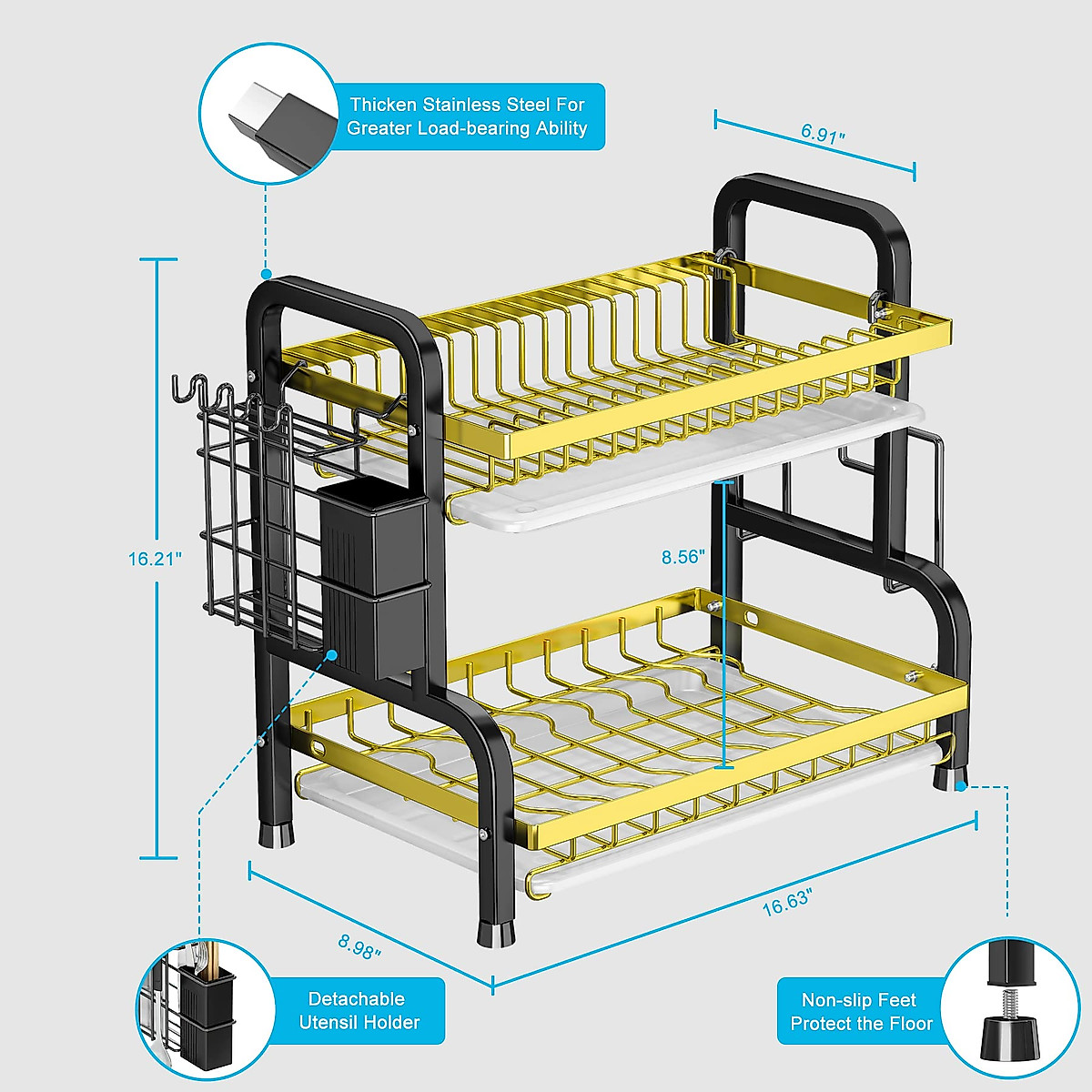 Thicken Stainless Steel For Greater Load-bearing Ability

6.91"

16.21"

8.56"

16.63"

8.98"

Detachable Utensil Holder

Non-slip Feet Protect the Floor