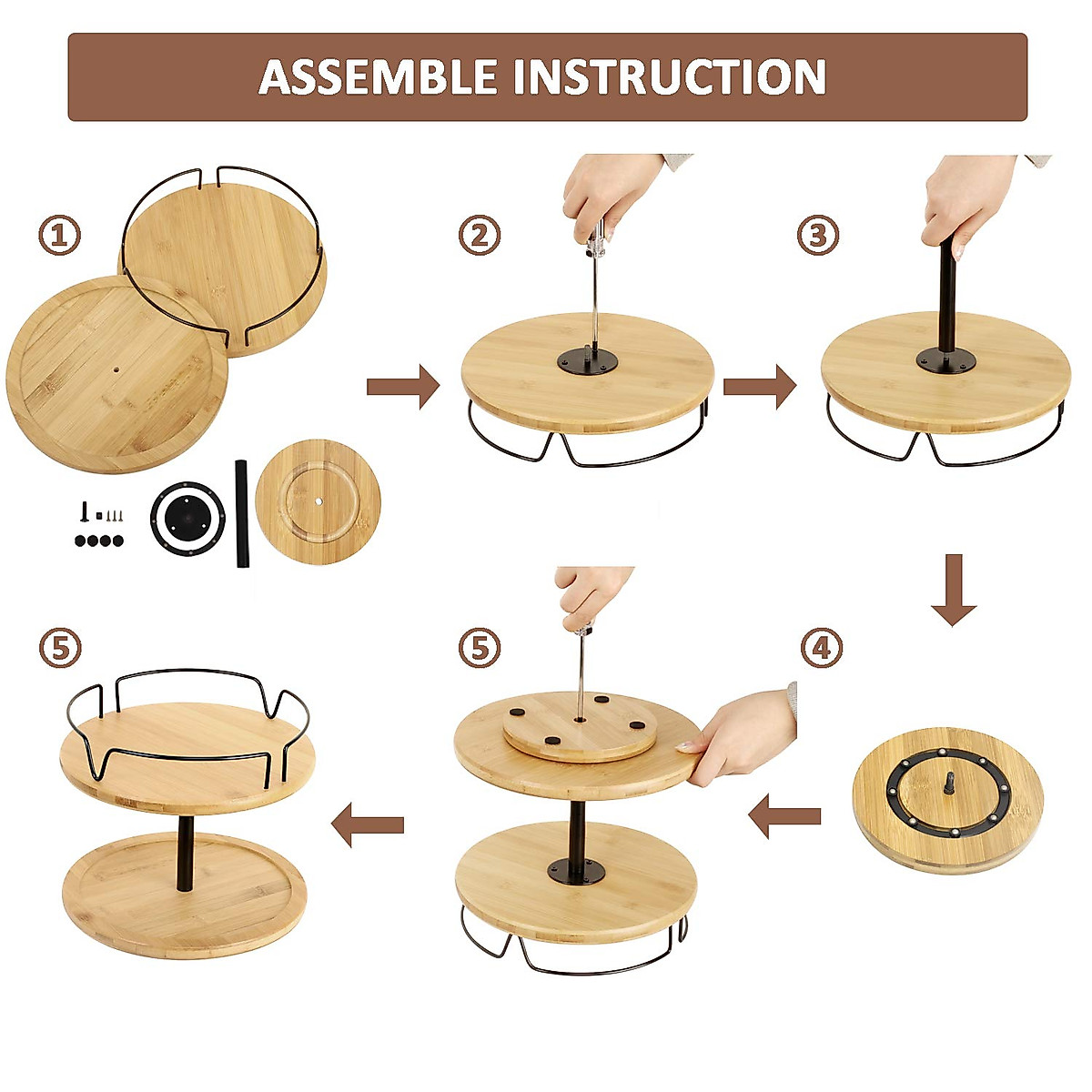 ASSEMBLE INSTRUCTION

①

②

③

④

⑤

⑤