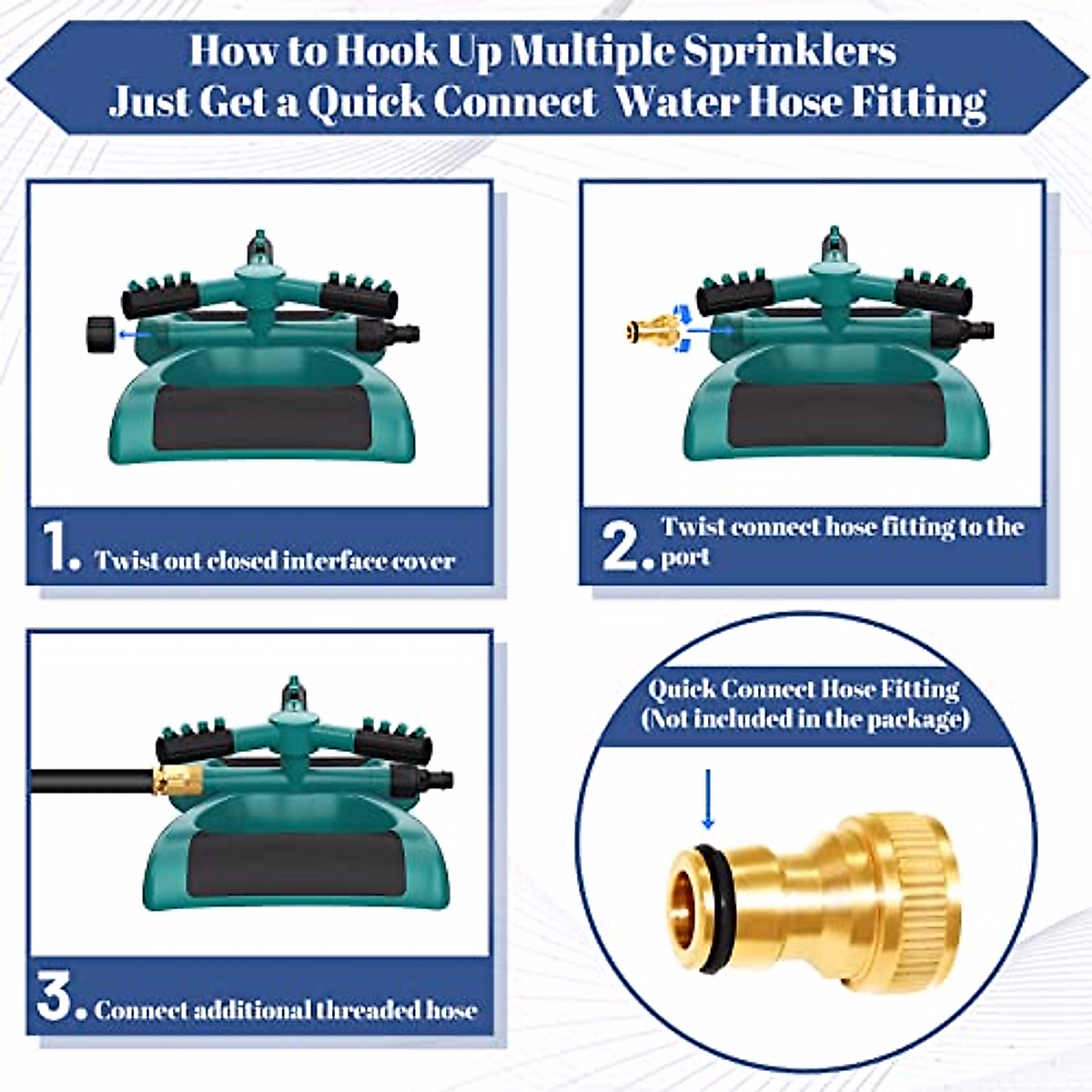 How to Hook Up Multiple Sprinklers
Just Get a Quick Connect Water Hose Fitting

1. Twist out closed interface cover

2. Twist connect hose fitting to the port

3. Connect additional threaded hose

Quick Connect Hose Fitting
(Not included in the package)