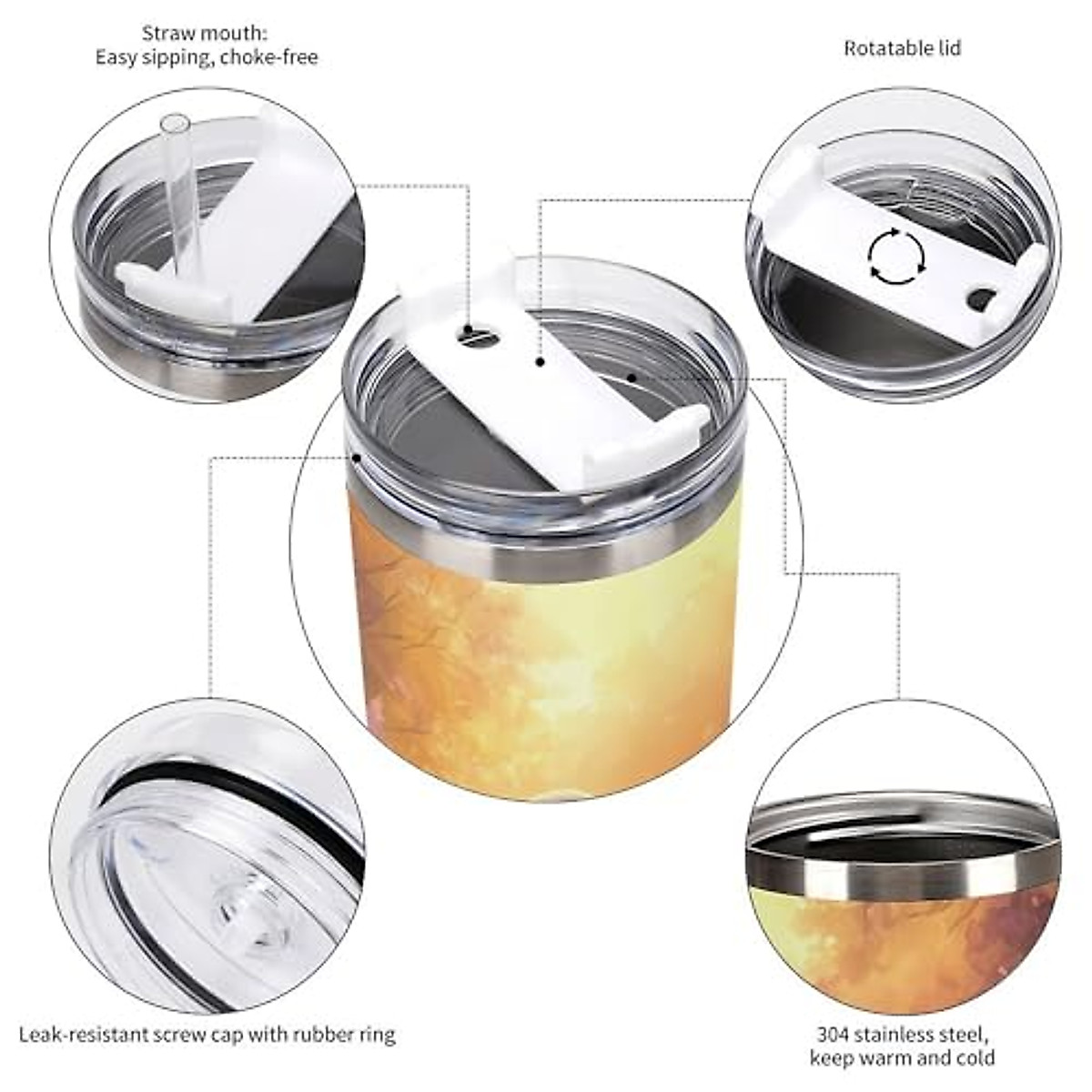 Straw mouth:
Easy sipping, choke-free

Rotatable lid

Leak-resistant screw cap with rubber ring

304 stainless steel,
keep warm and cold