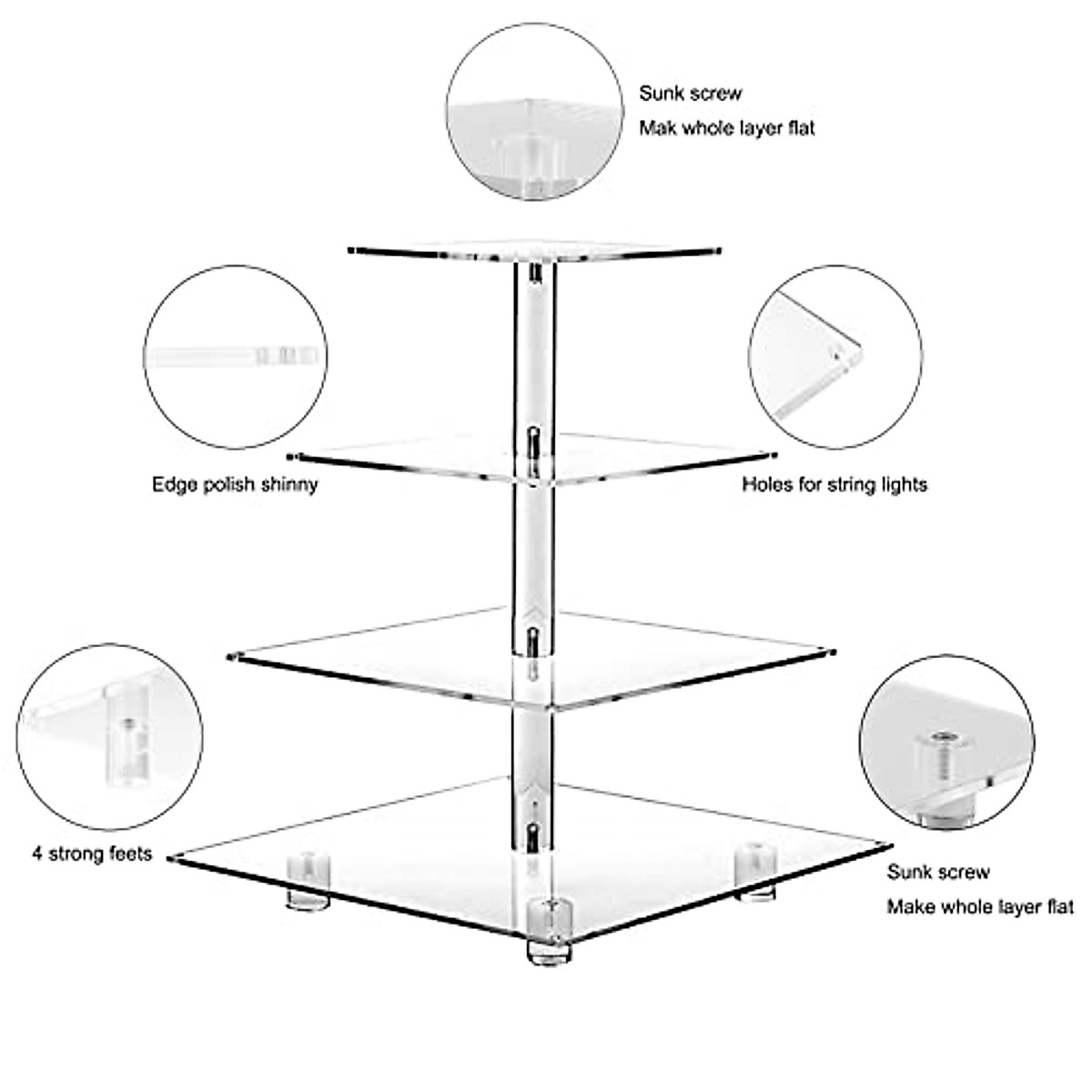 Sunk screw
Mak whole layer flat

Edge polish shinny

Holes for string lights

4 strong feets

Sunk screw
Make whole layer flat