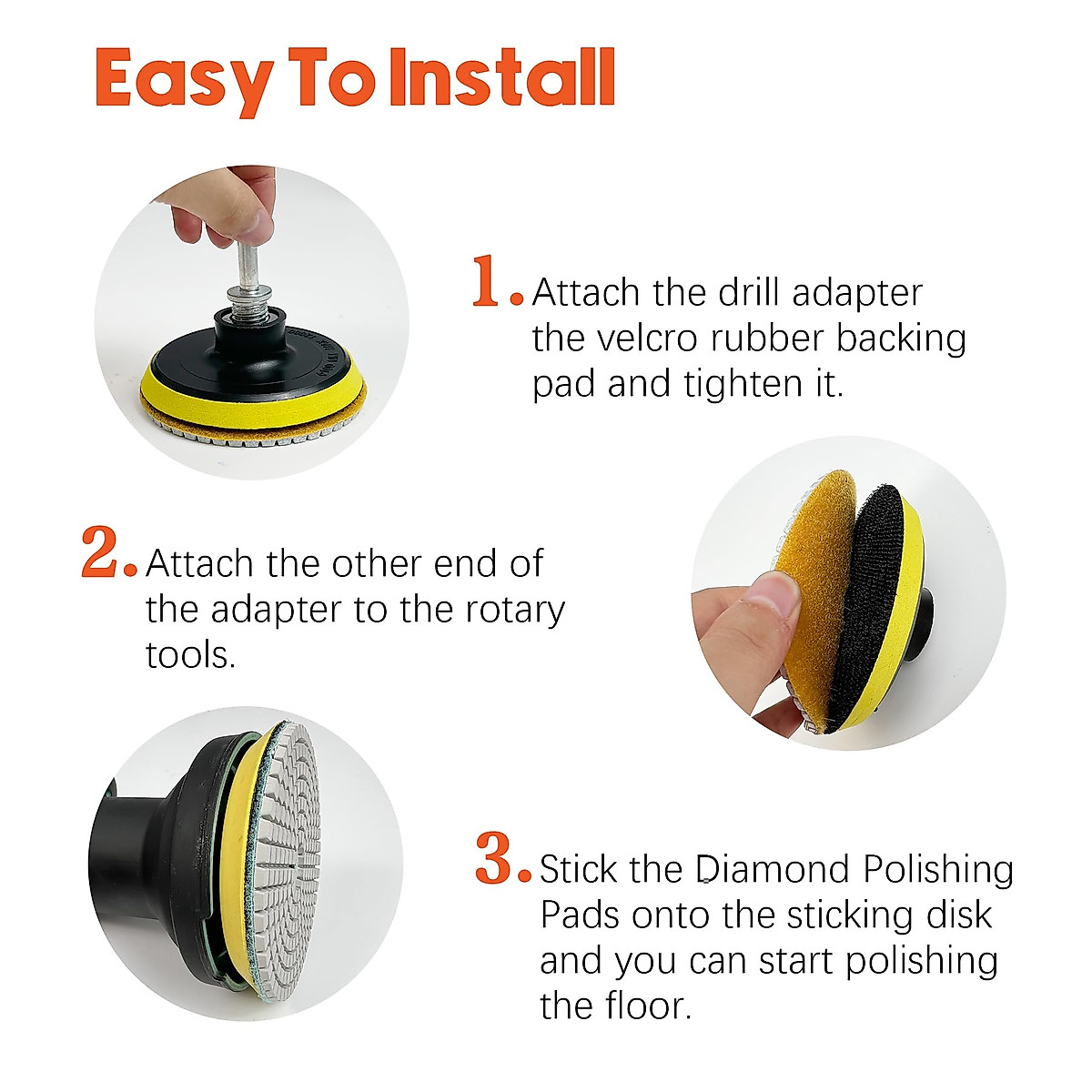 Easy To Install

1. Attach the drill adapter the velcro rubber backing pad and tighten it.

2. Attach the other end of the adapter to the rotary tools.

3. Stick the Diamond Polishing Pads onto the sticking disk and you can start polishing the floor.