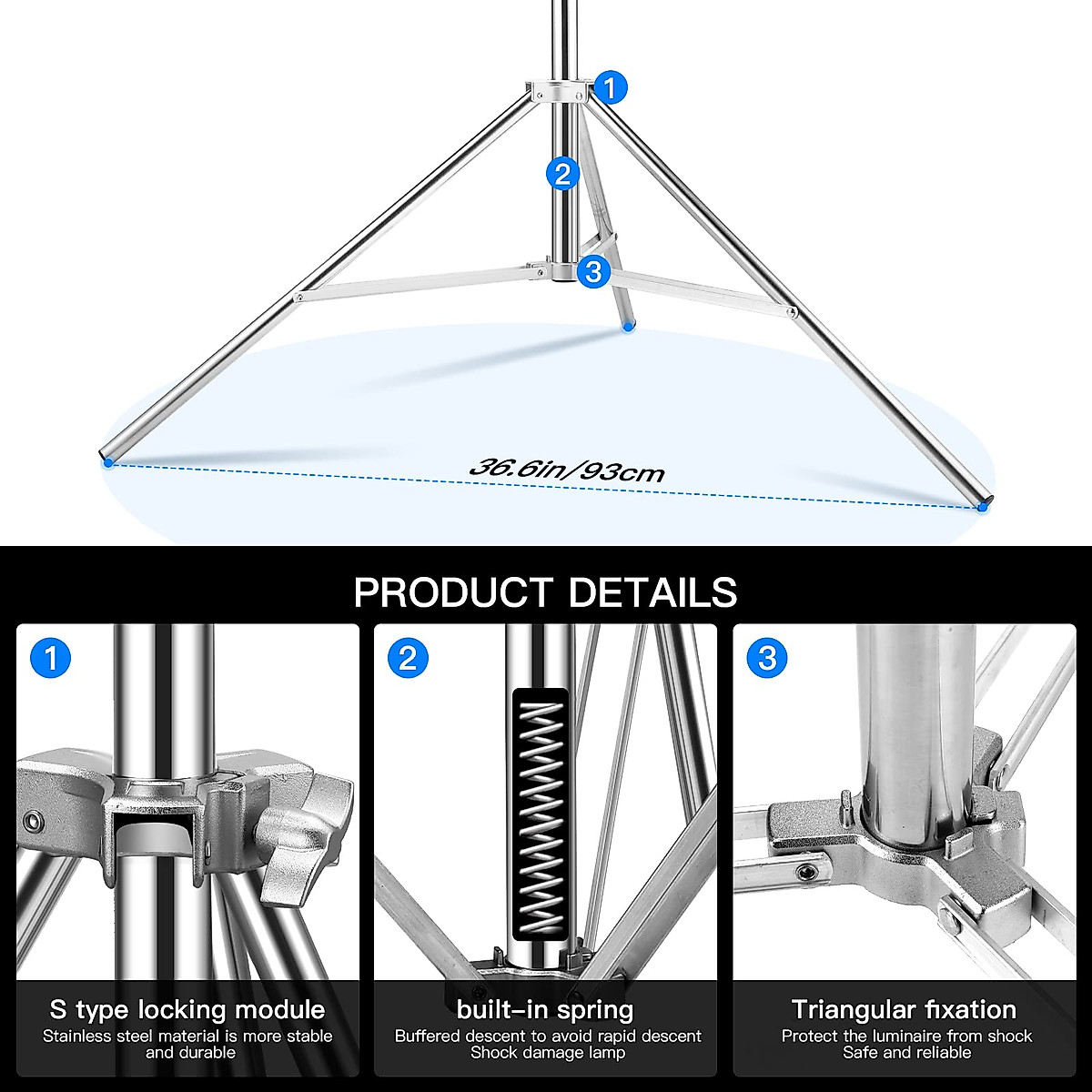 1

2

3

36.6in/93cm

PRODUCT DETAILS

1

S type locking module

Stainless steel material is more stable and durable

2

built-in spring

Buffered descent to avoid rapid descent Shock damage lamp

3

Triangular fixation

Protect the luminaire from shock Safe and reliable