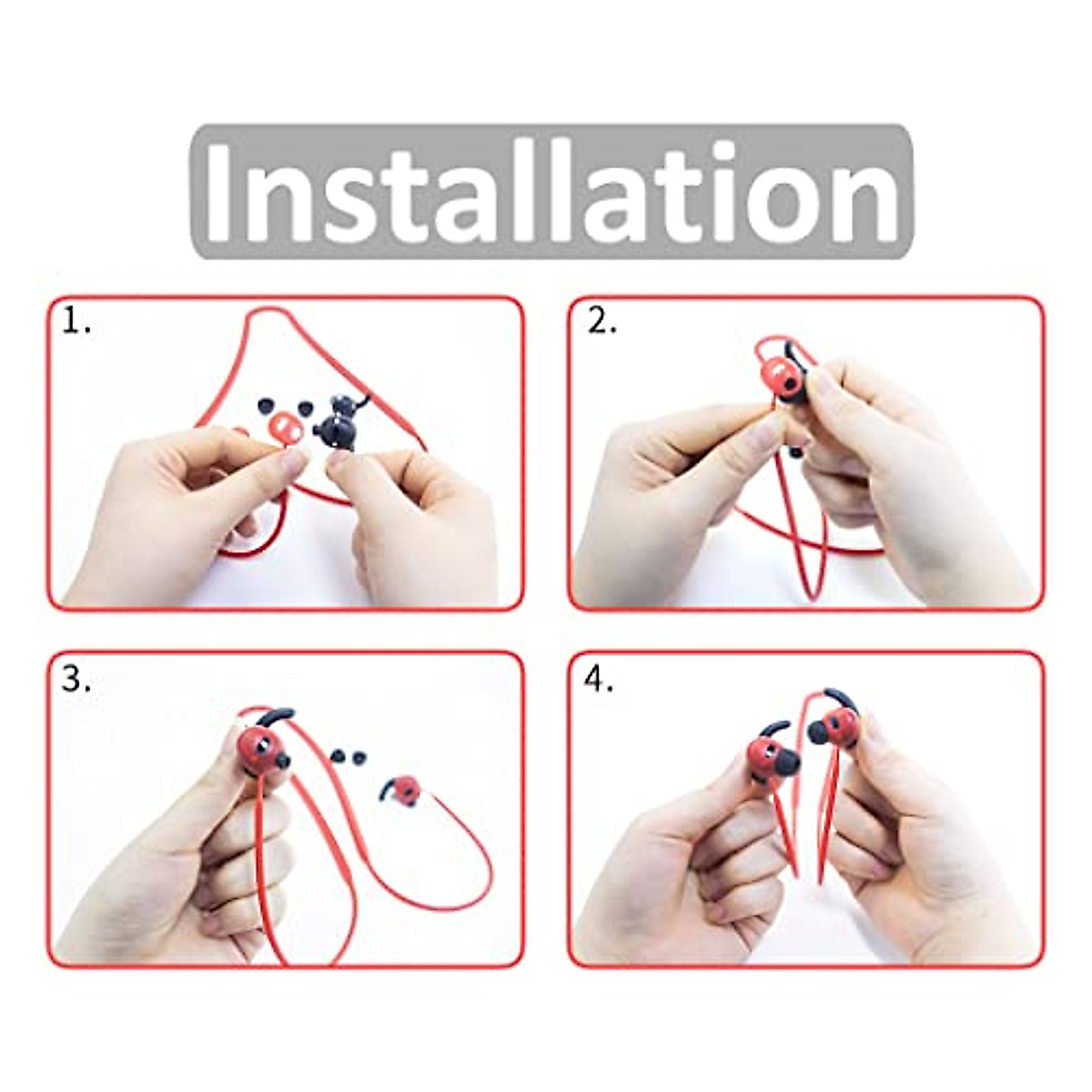 Installation

1.

2.

3.

4.