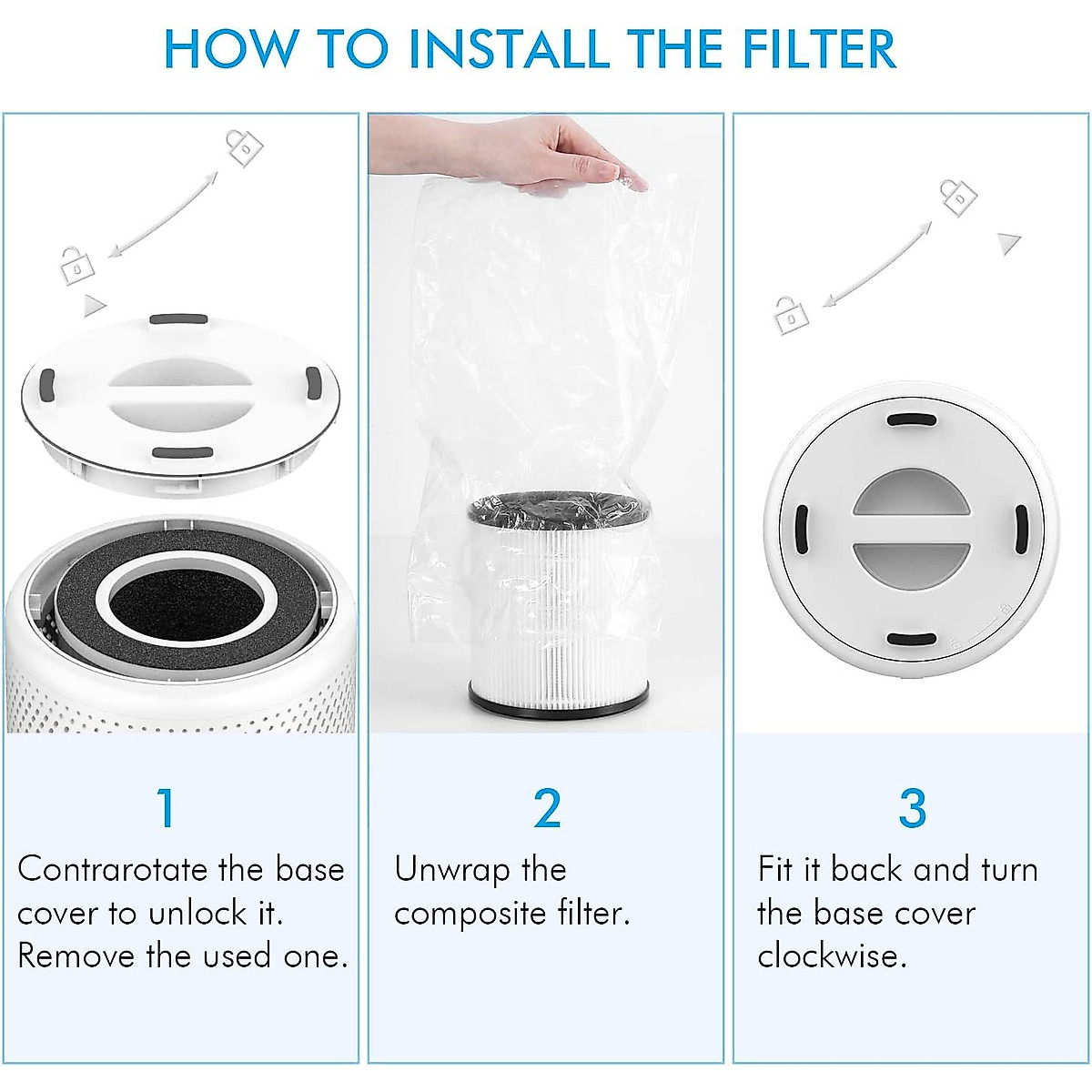 HOW TO INSTALL THE FILTER

1
Contrarotate the base cover to unlock it. Remove the used one.

2
Unwrap the composite filter.

3
Fit it back and turn the base cover clockwise.