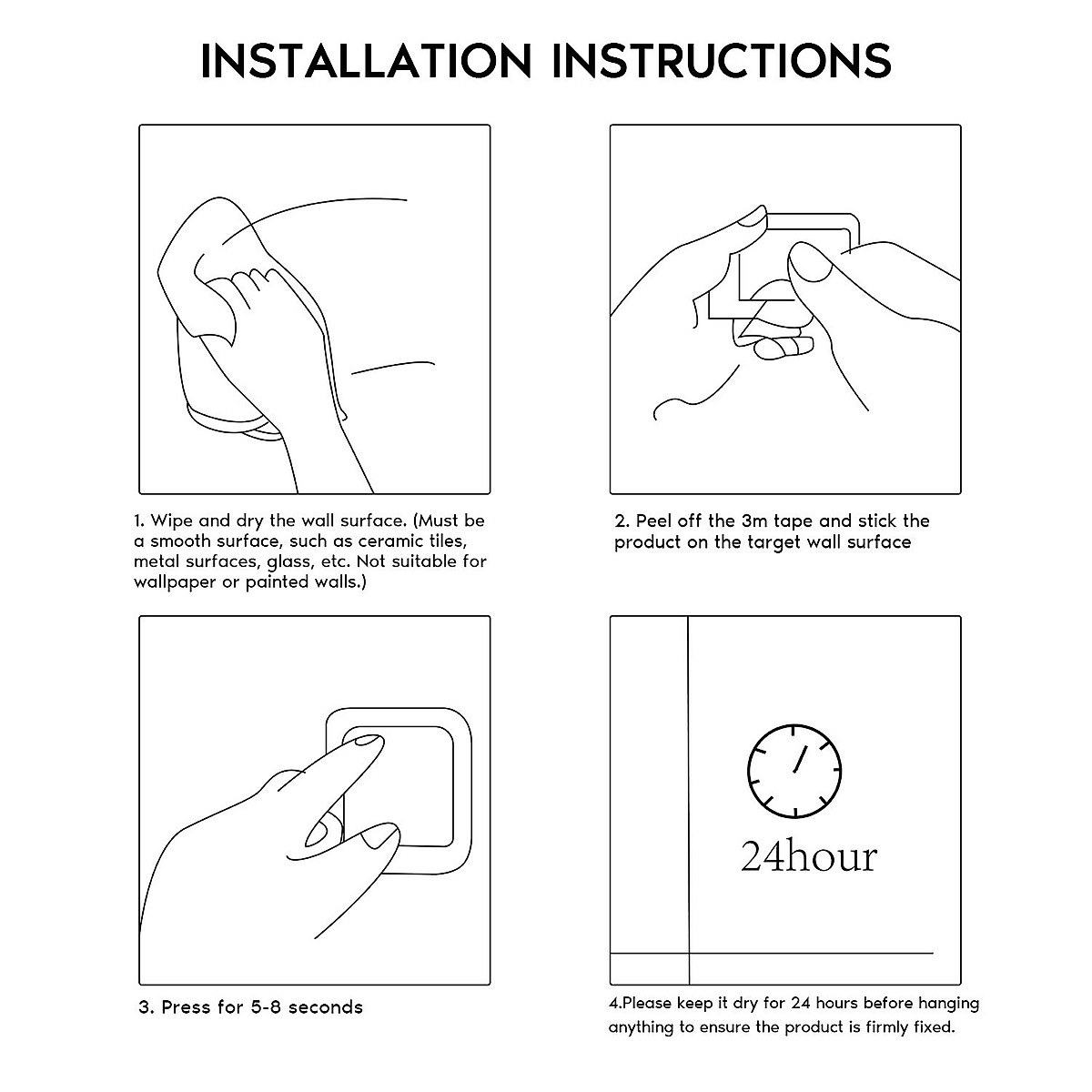 INSTALLATION INSTRUCTIONS

1. Wipe and dry the wall surface. (Must be a smooth surface, such as ceramic tiles, metal surfaces, glass, etc. Not suitable for wallpaper or painted walls.)

2. Peel off the 3m tape and stick the product on the target wall surface

3. Press for 5-8 seconds

24hour

4.Please keep it dry for 24 hours before hanging anything to ensure the product is firmly fixed.