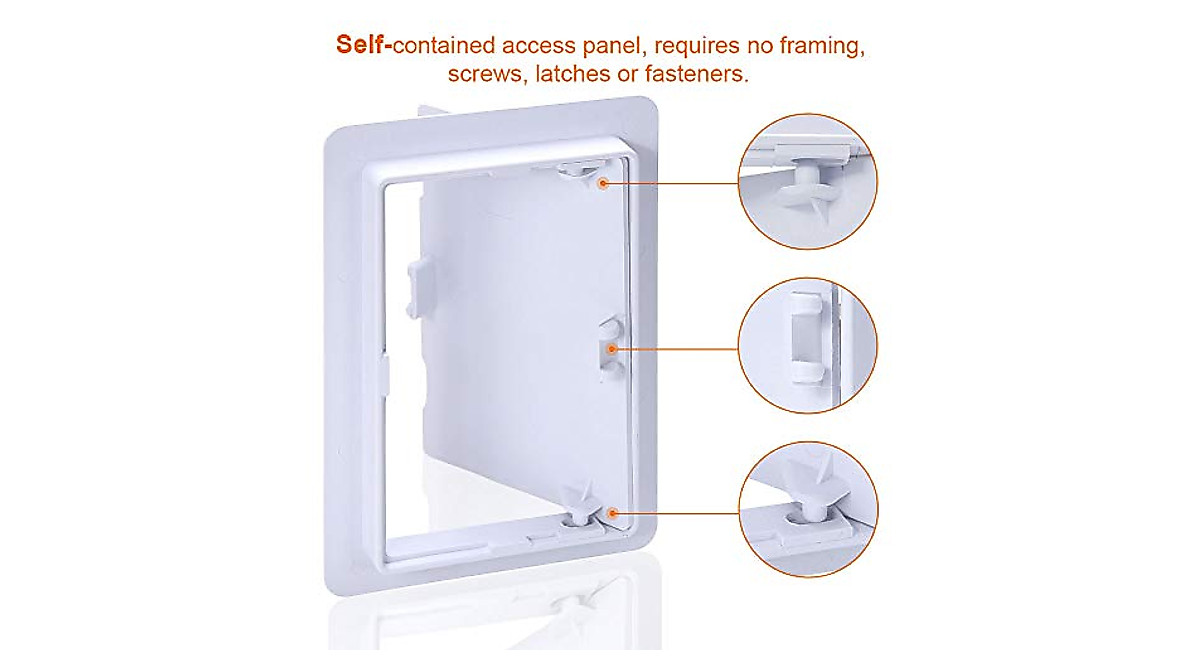 Self-contained access panel, requires no framing, screws, latches or fasteners.