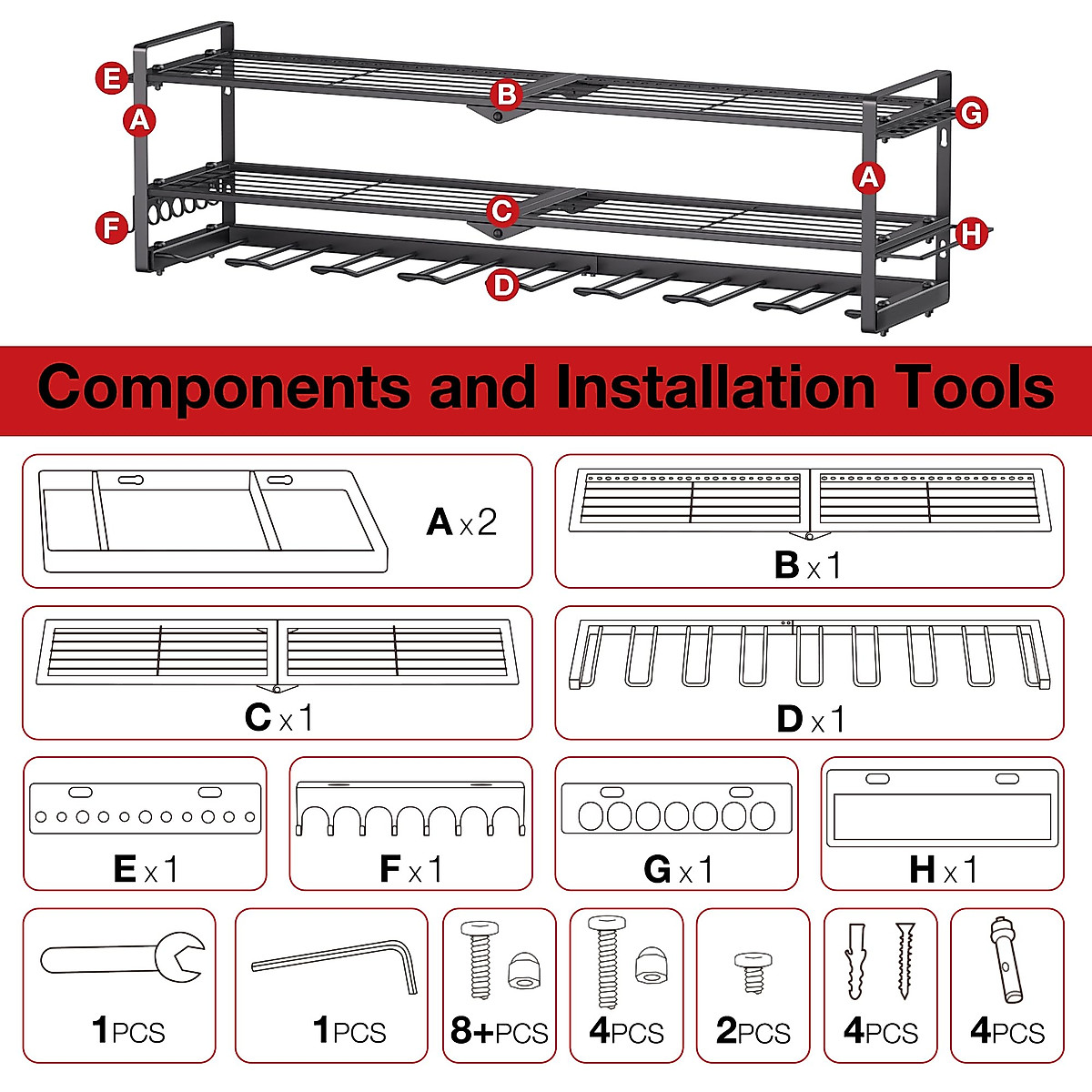 E
A
B
G
A
F
C
H
D

Components and Installation Tools

A x2

B x1

C x1

D x1

E x1

F x1

G x1

H x1

1PCS

1PCS

8+PCS

4PCS

2PCS

4PCS

4PCS