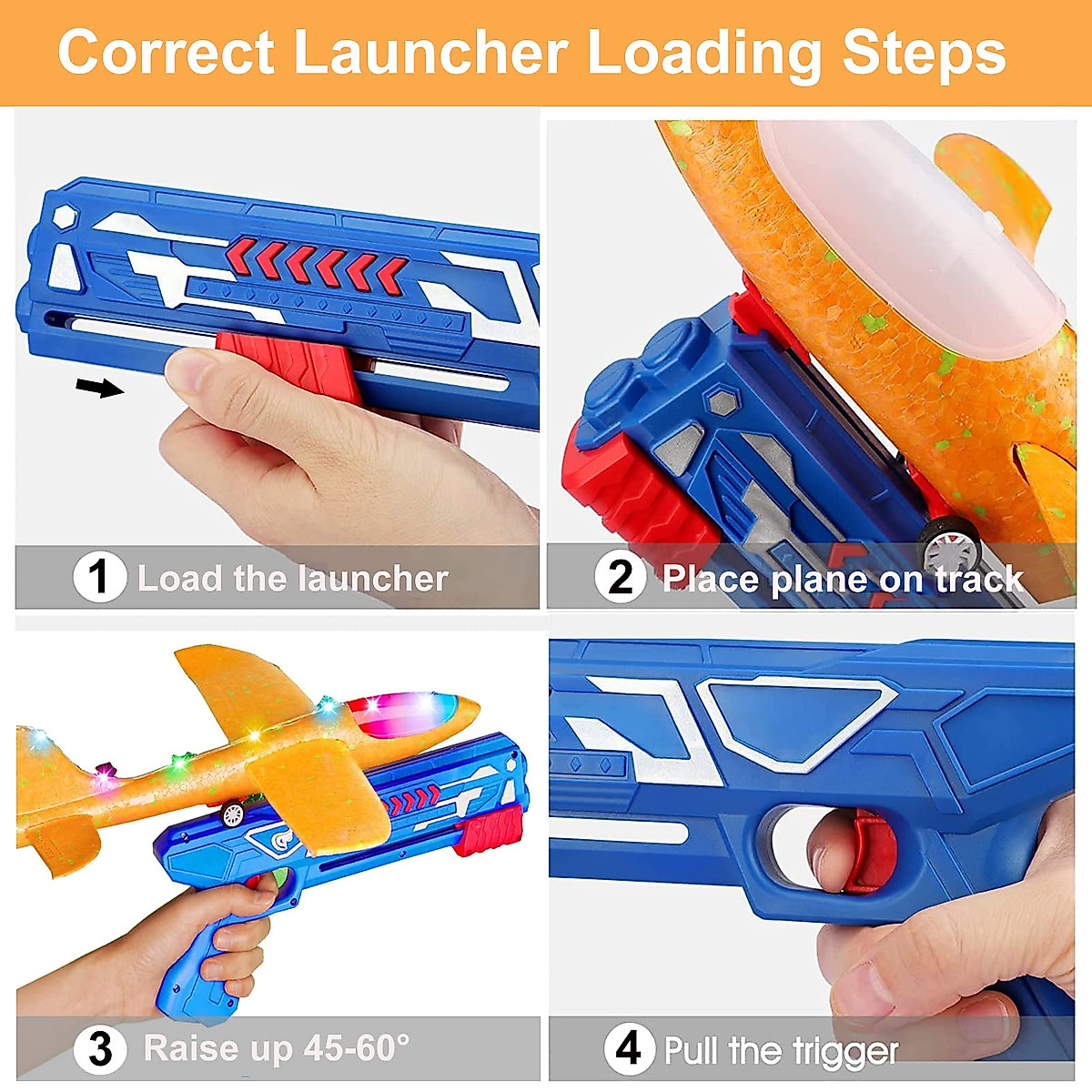 Correct Launcher Loading Steps

1 Load the launcher

2 Place plane on track

3 Raise up 45-60°

4 Pull the trigger