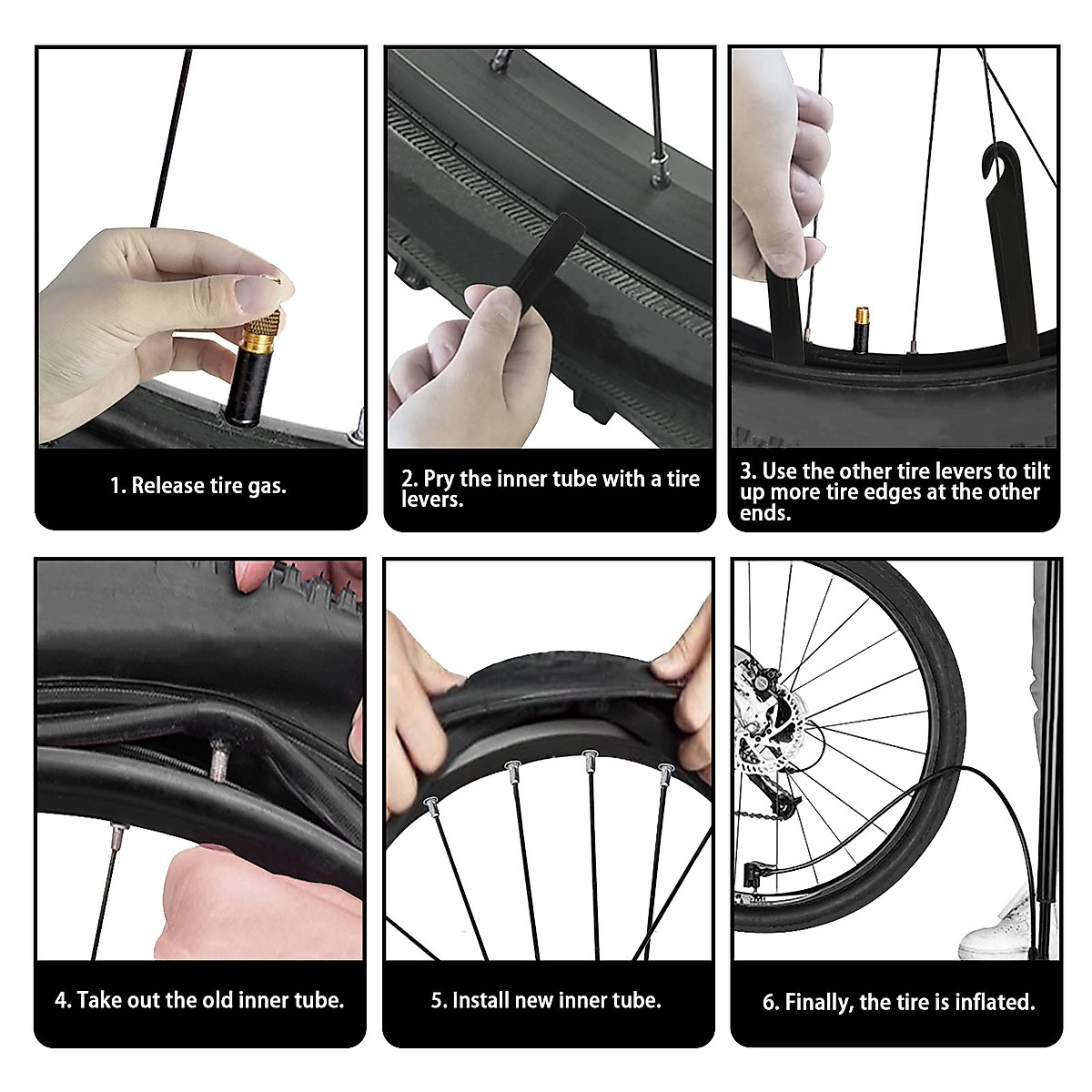 1. Release tire gas.

2. Pry the inner tube with a tire levers.

3. Use the other tire levers to tilt up more tire edges at the other ends.

4. Take out the old inner tube.

5. Install new inner tube.

6. Finally, the tire is inflated.