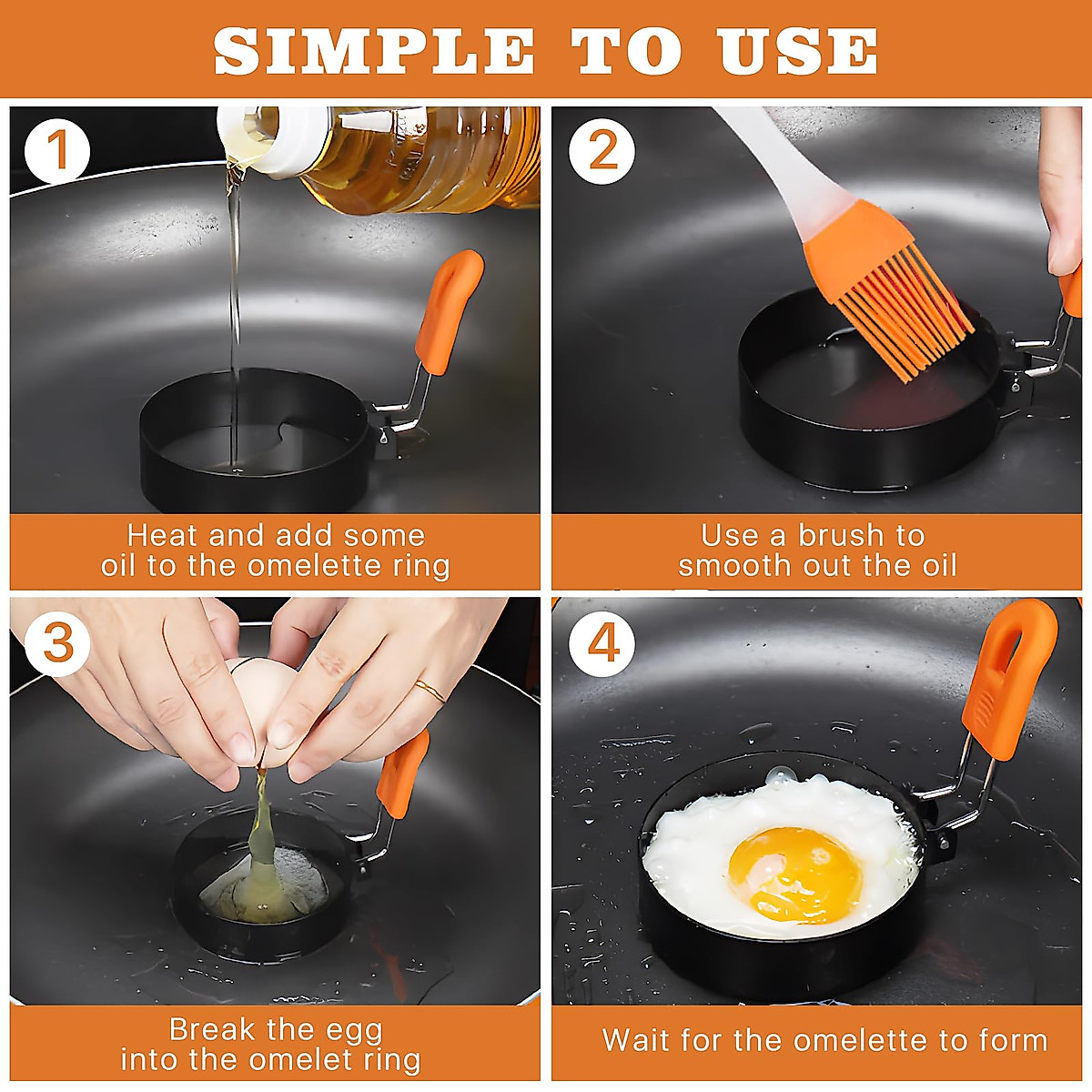 SIMPLE TO USE

1

Heat and add some oil to the omelette ring

2

Use a brush to smooth out the oil

3

Break the egg into the omelet ring

4

Wait for the omelette to form