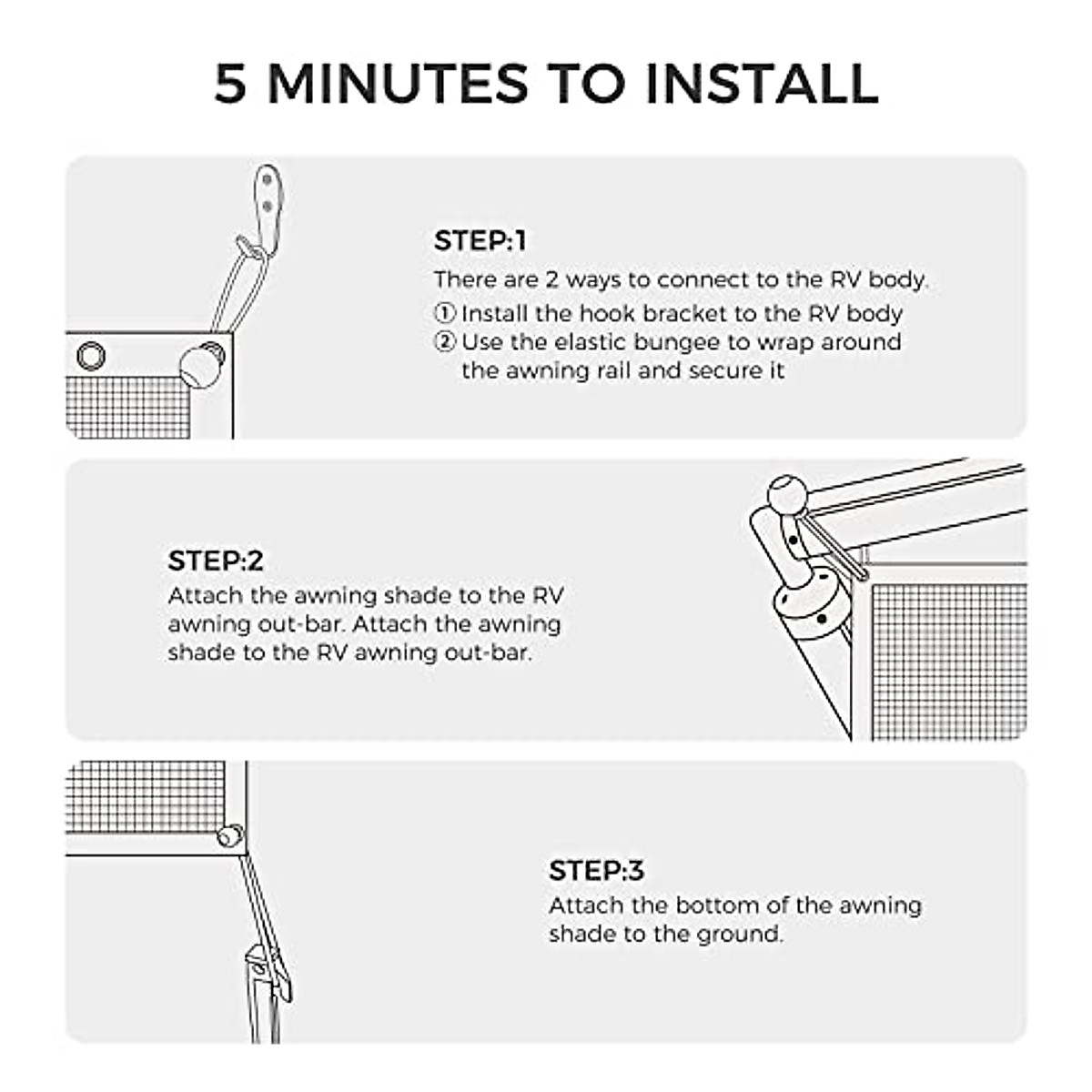 5 MINUTES TO INSTALL

STEP:1
There are 2 ways to connect to the RV body.
① Install the hook bracket to the RV body
② Use the elastic bungee to wrap around the awning rail and secure it

STEP:2
Attach the awning shade to the RV awning out-bar. Attach the awning shade to the RV awning out-bar.

STEP:3
Attach the bottom of the awning shade to the ground.