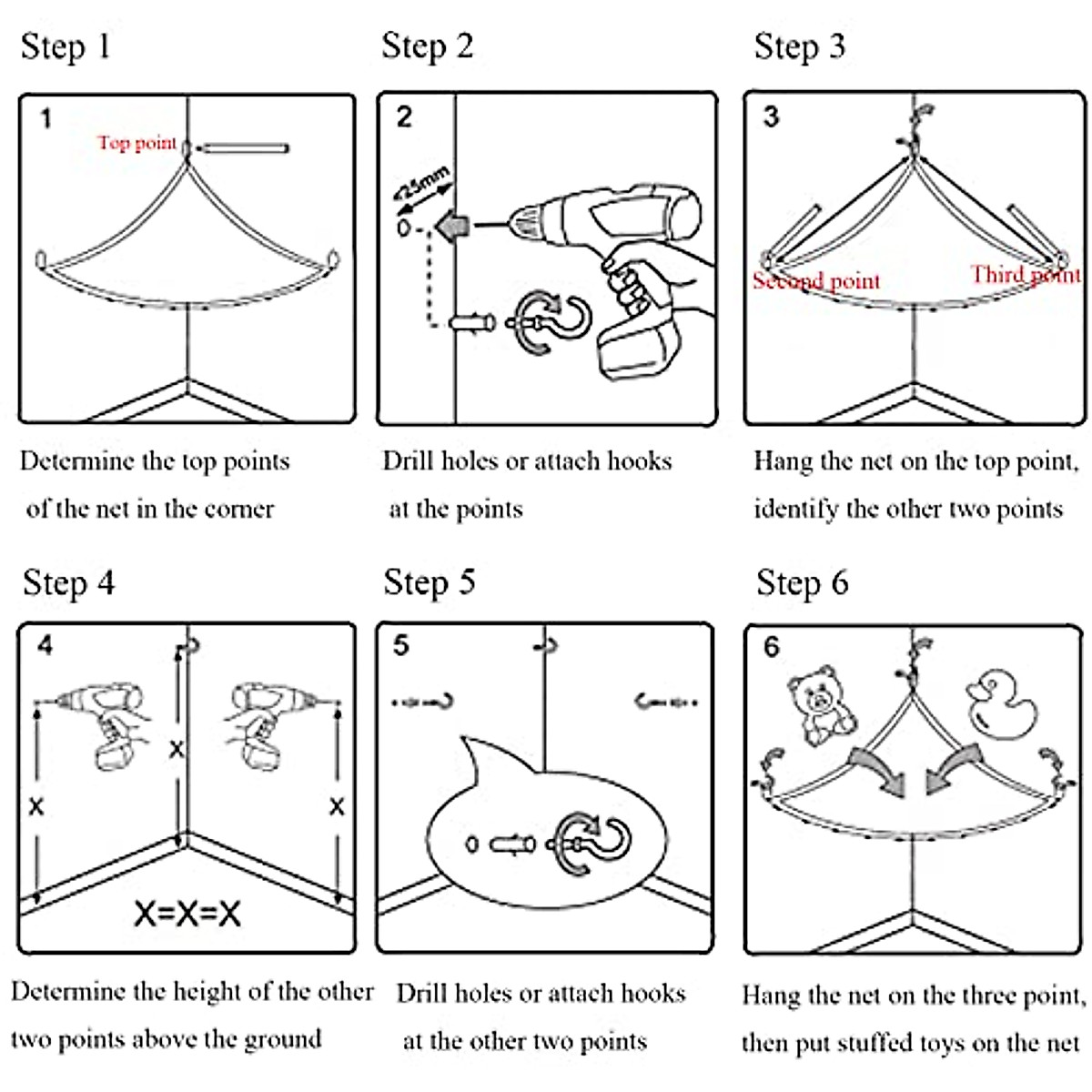 Step 1

1

Top point

Determine the top points of the net in the corner

Step 2

2

<25mm

Drill holes or attach hooks at the points

Step 3

3

Second point

Third point

Hang the net on the top point, identify the other two points

Step 4

4

X

X

X

X=X=X

Determine the height of the other two points above the ground

Step 5

5

Drill holes or attach hooks at the other two points

Step 6

6

Hang the net on the three point, then put stuffed toys on the net