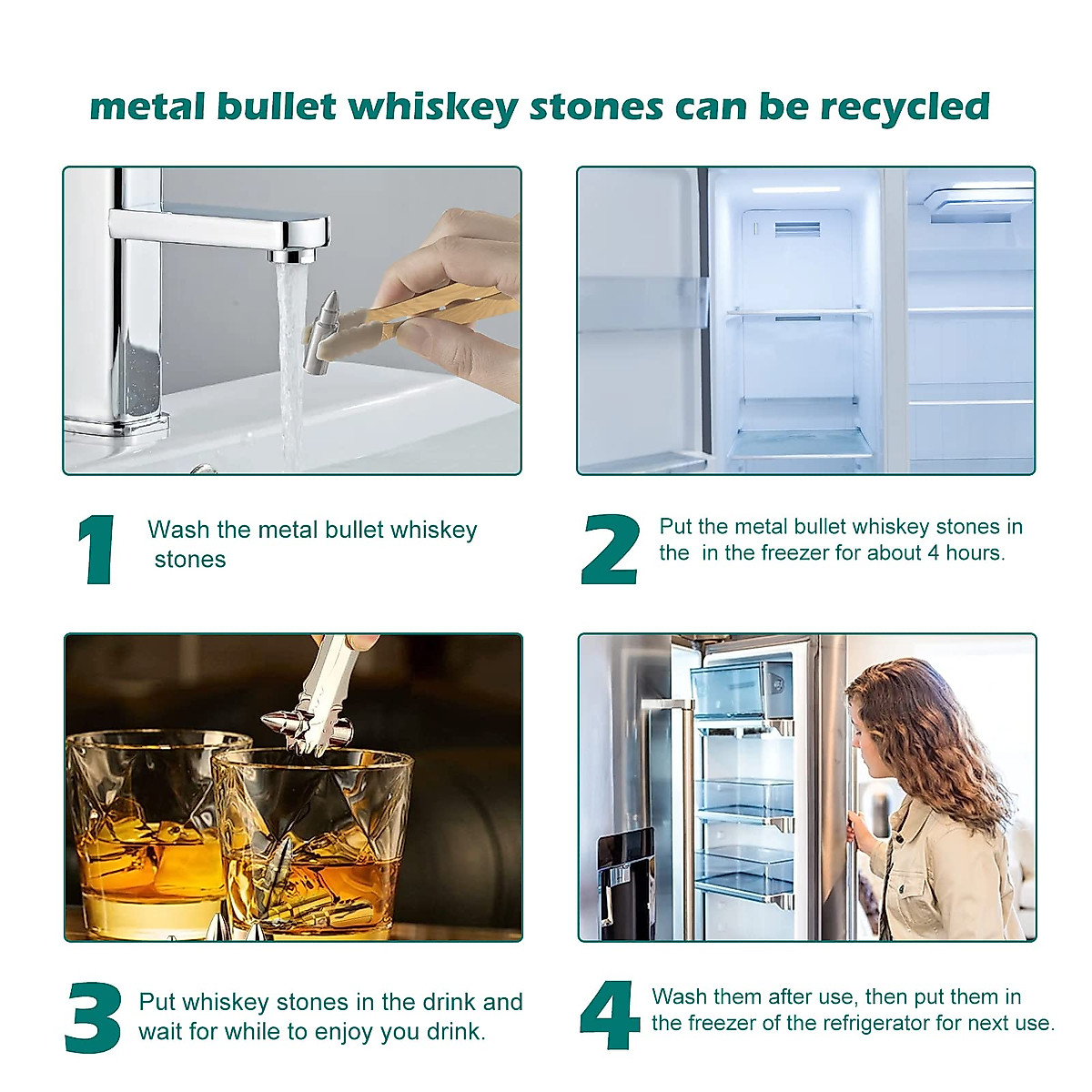 metal bullet whiskey stones can be recycled

1 Wash the metal bullet whiskey stones

2 Put the metal bullet whiskey stones in the in the freezer for about 4 hours.

3 Put whiskey stones in the drink and wait for while to enjoy you drink.

4 Wash them after use, then put them in the freezer of the refrigerator for next use.