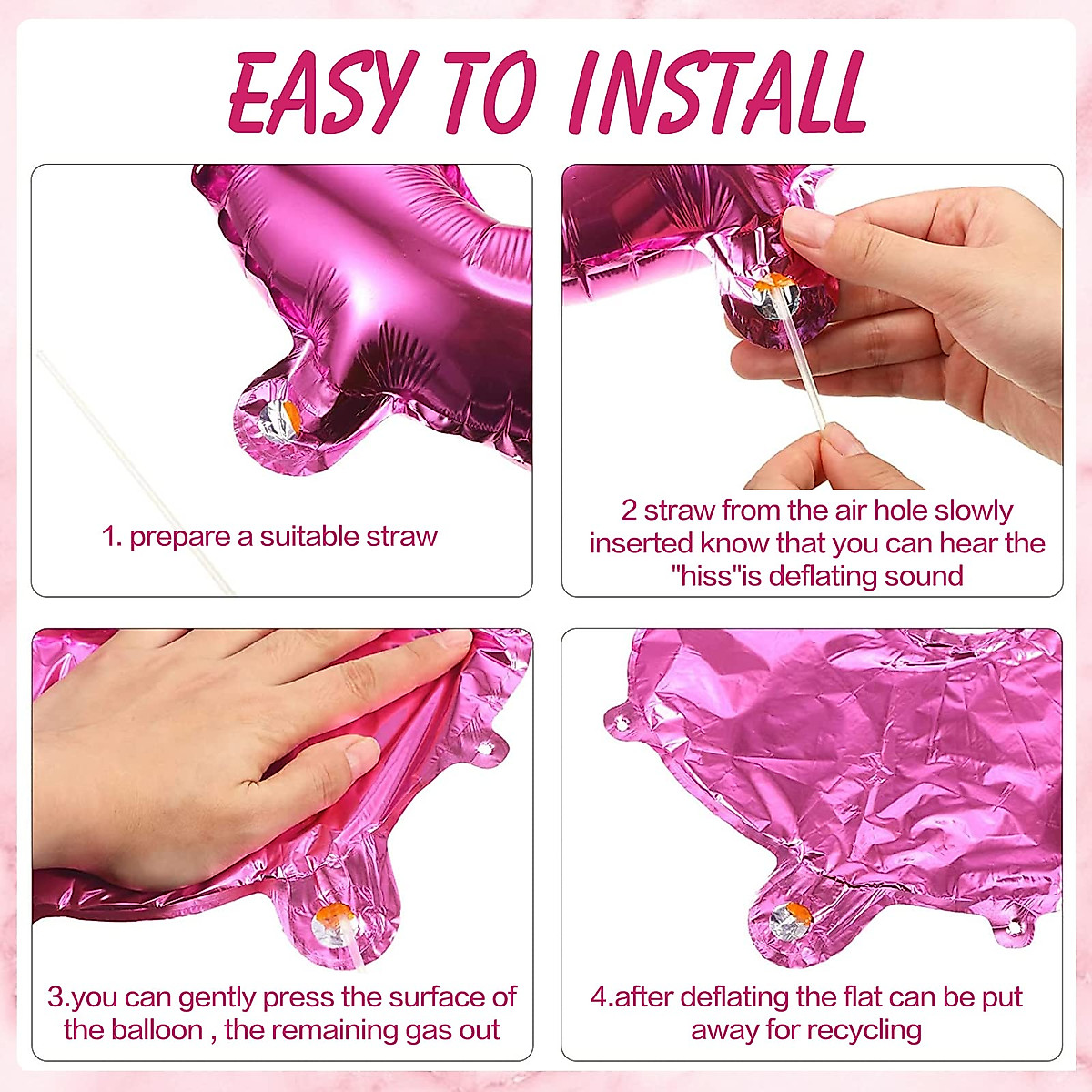 EASY TO INSTALL

1. prepare a suitable straw

2 straw from the air hole slowly inserted know that you can hear the "hiss"is deflating sound

3.you can gently press the surface of the balloon , the remaining gas out

4.after deflating the flat can be put away for recycling