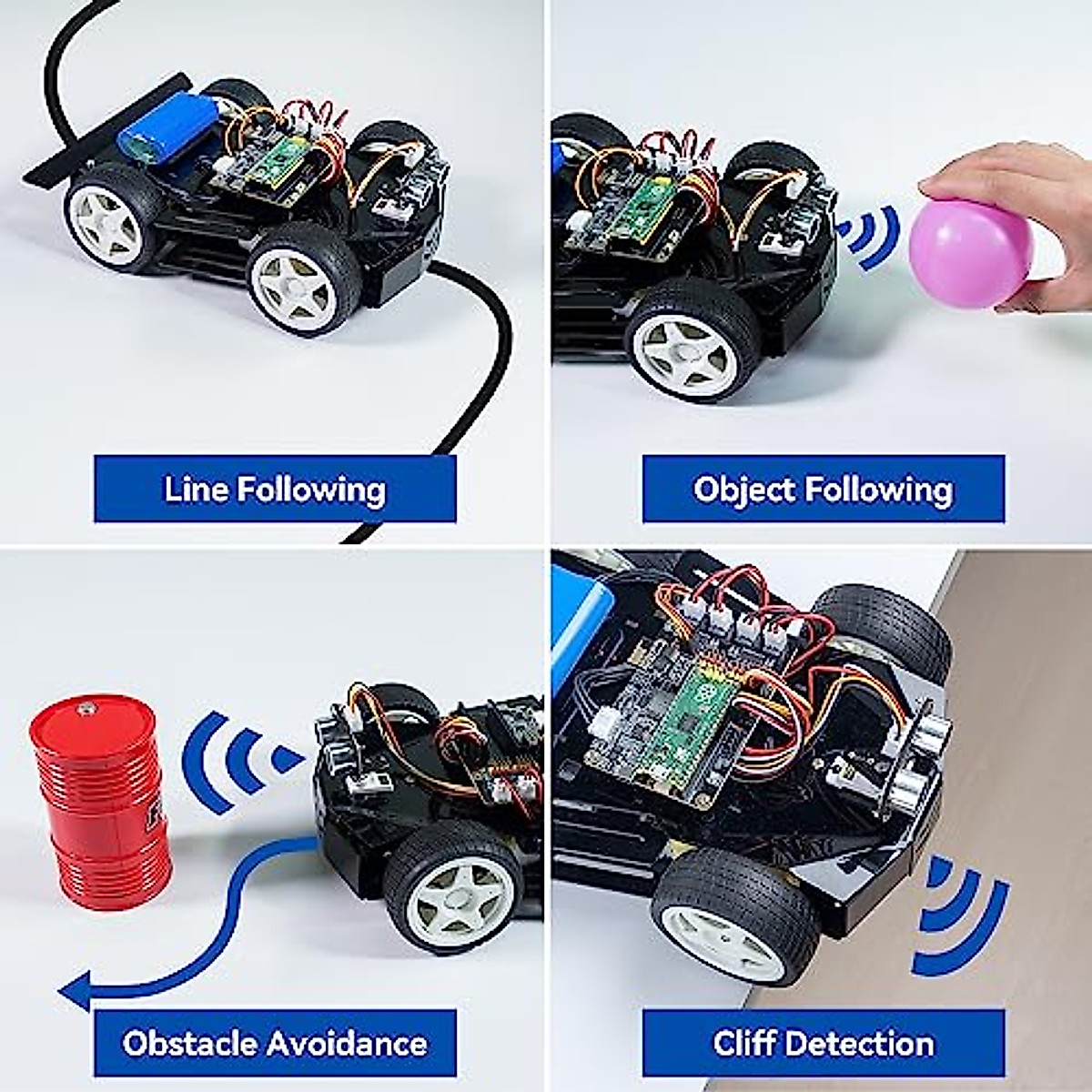 Line Following

Object Following

Obstacle Avoidance

Cliff Detection