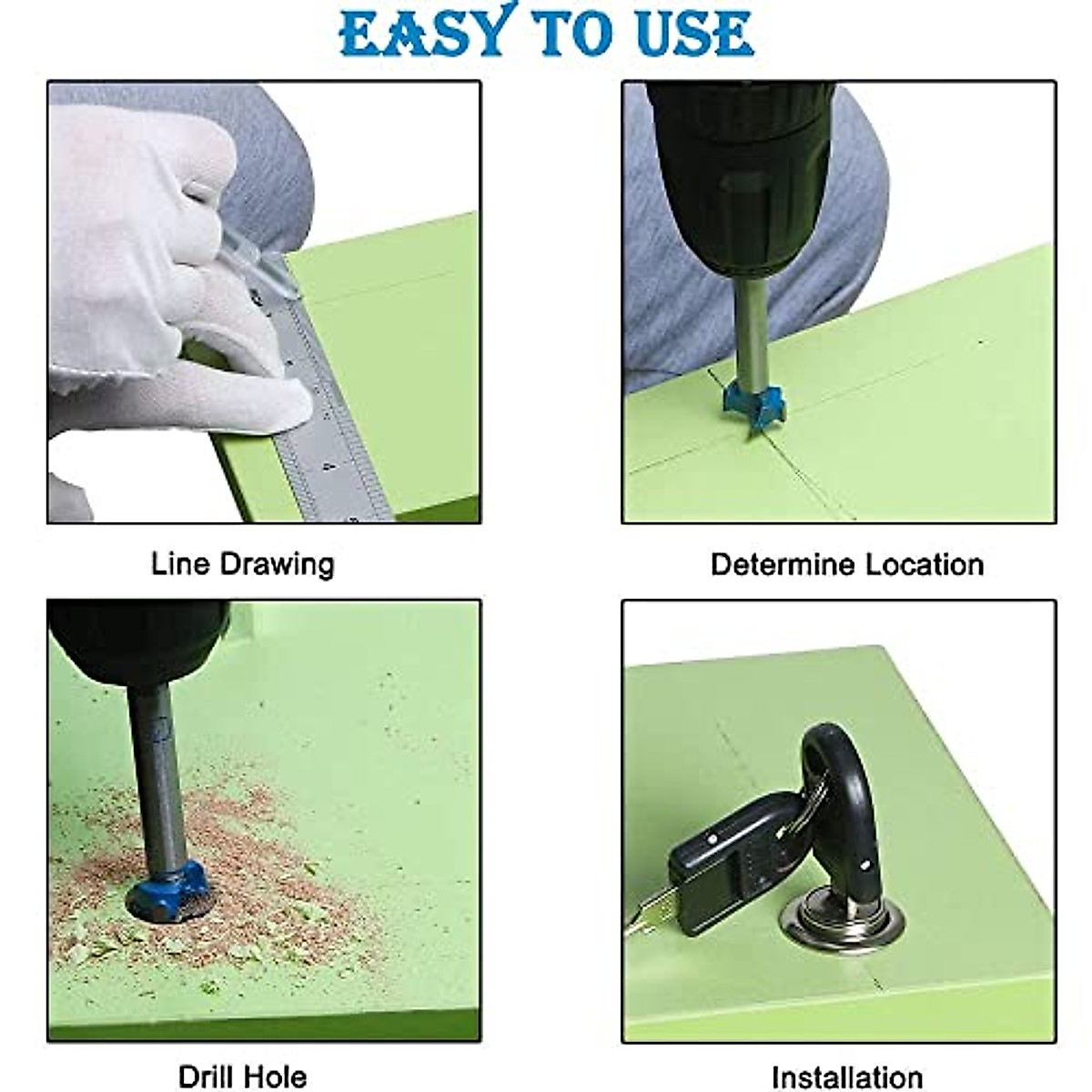 EASY TO USE

Line Drawing

Determine Location

Drill Hole

Installation