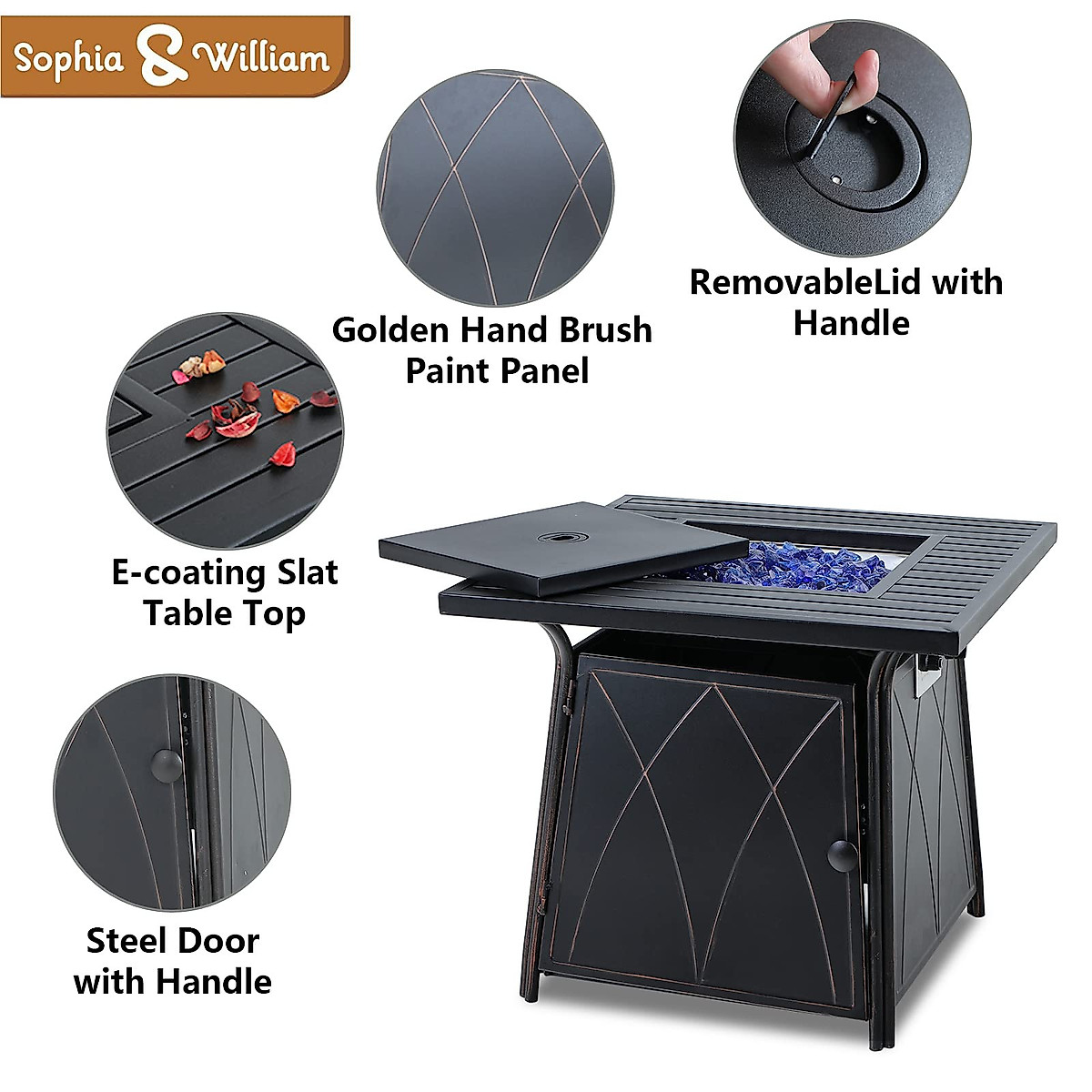 Sophia & William

Golden Hand Brush Paint Panel

RemovableLid with Handle

E-coating Slat Table Top

Steel Door with Handle