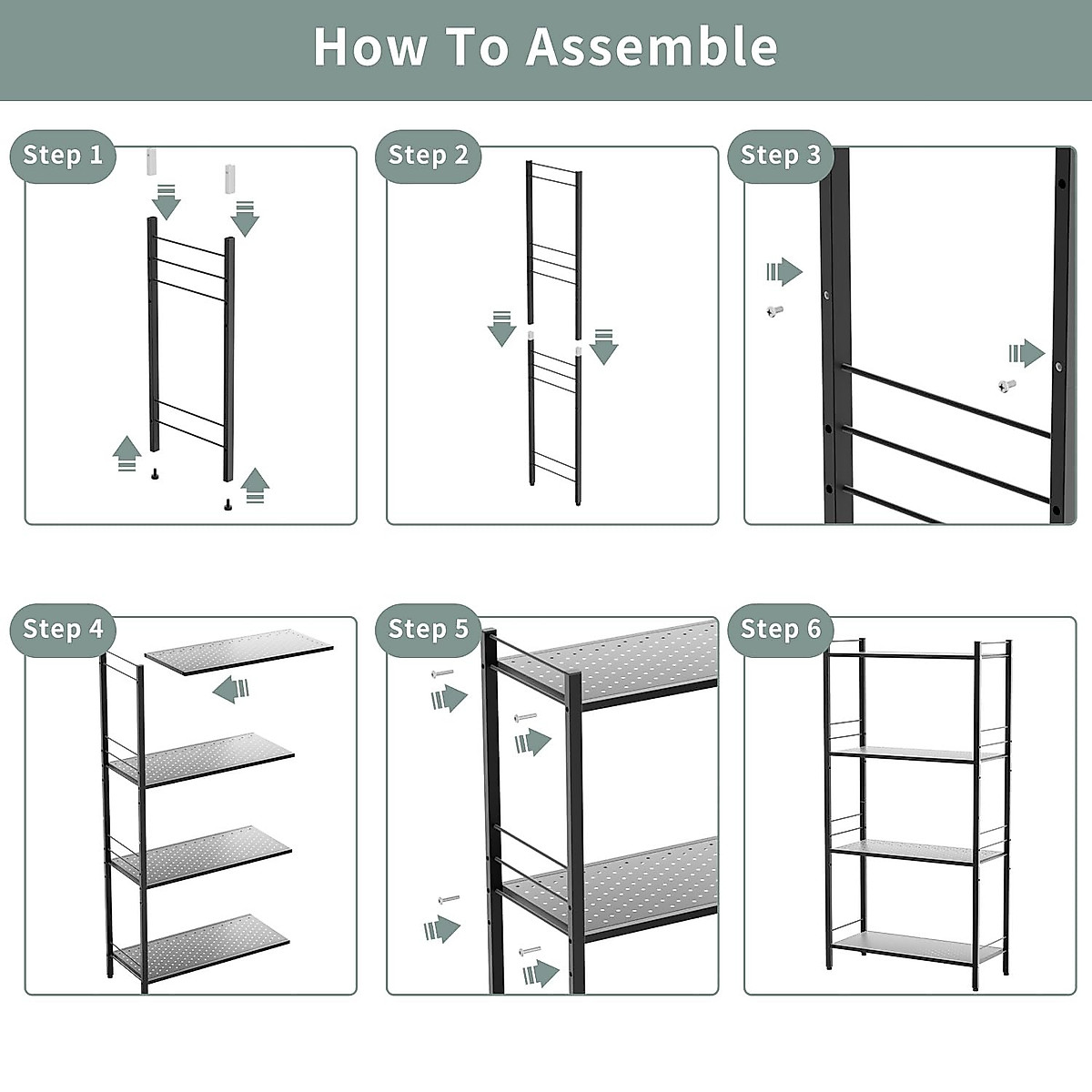 How To Assemble

Step 1

Step 2

Step 3

Step 4

Step 5

Step 6