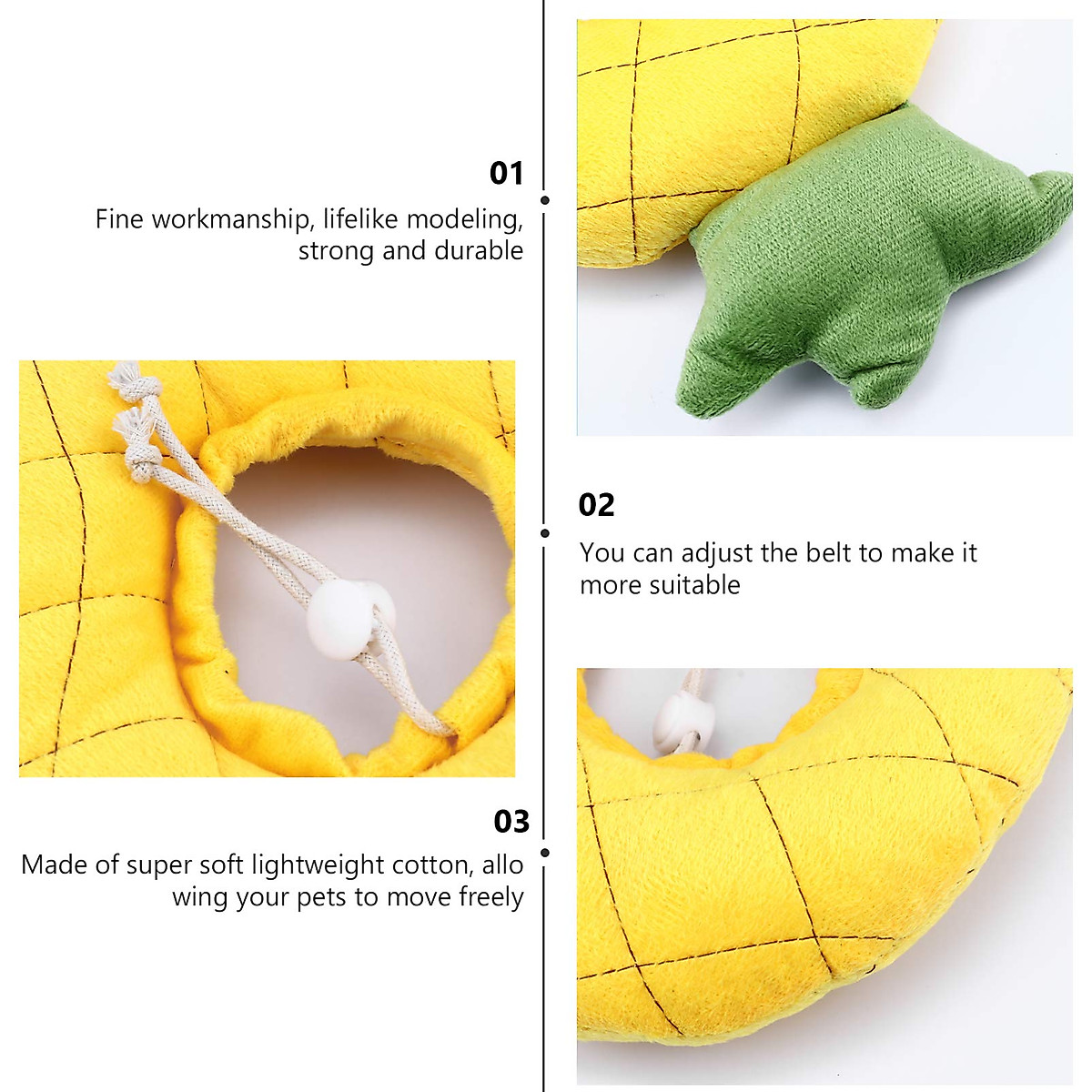 01
Fine workmanship, lifelike modeling, strong and durable

02
You can adjust the belt to make it more suitable

03
Made of super soft lightweight cotton, allo wing your pets to move freely