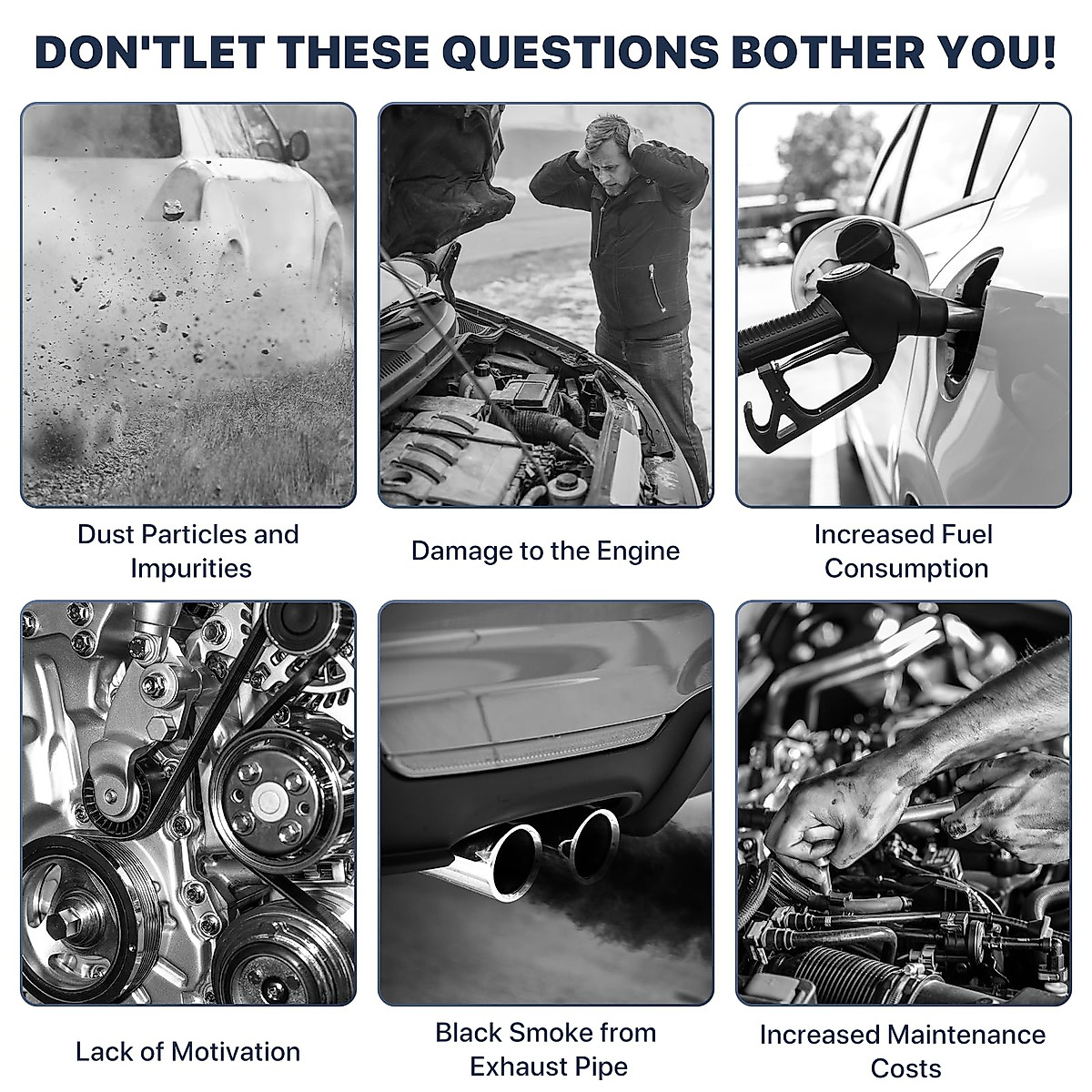 DON'TLET THESE QUESTIONS BOTHER YOU!

Dust Particles and Impurities

Damage to the Engine

Increased Fuel Consumption

Lack of Motivation

Black Smoke from Exhaust Pipe

Increased Maintenance Costs