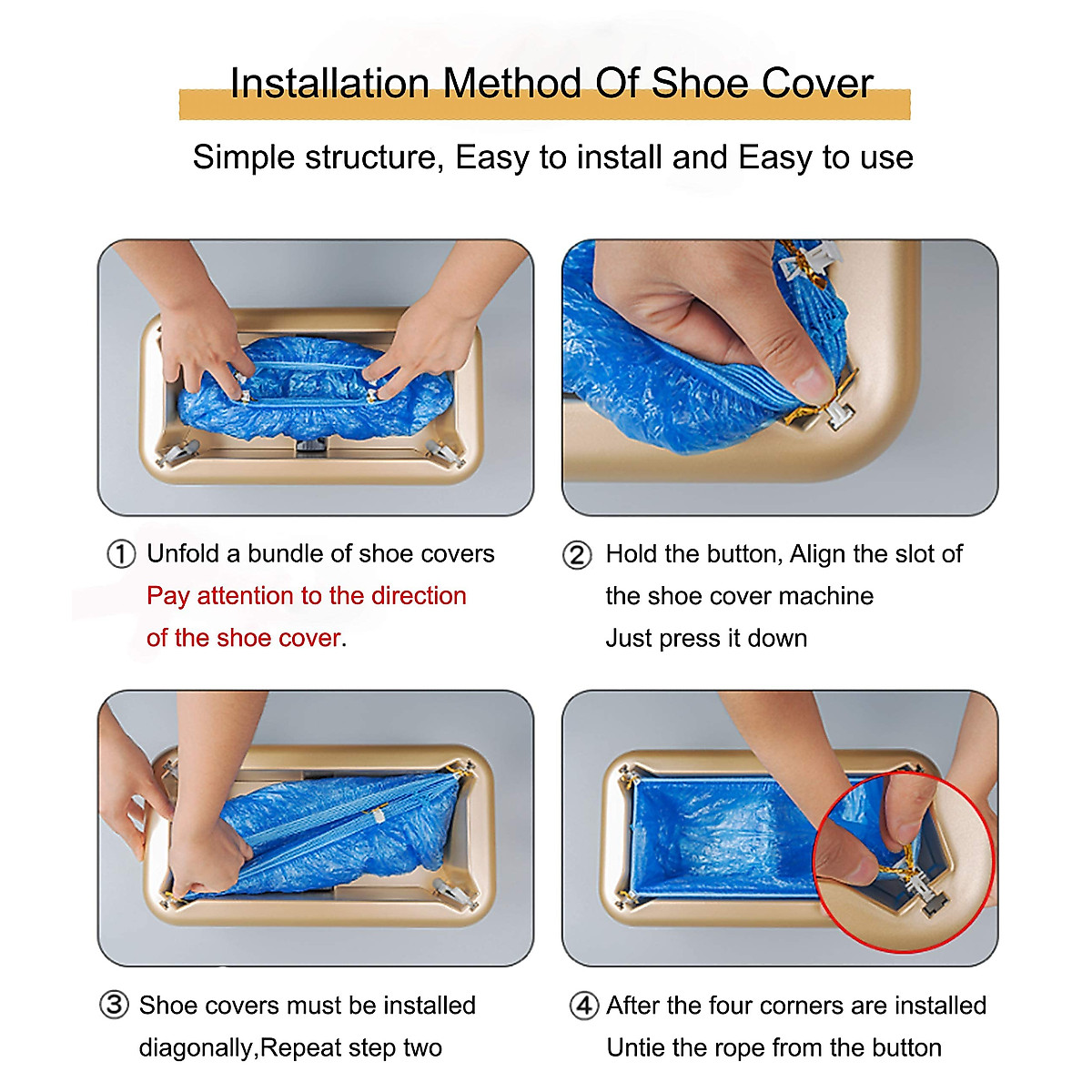 Installation Method Of Shoe Cover

Simple structure, Easy to install and Easy to use

① Unfold a bundle of shoe covers
Pay attention to the direction of the shoe cover.

② Hold the button, Align the slot of the shoe cover machine
Just press it down

③ Shoe covers must be installed diagonally,Repeat step two

④ After the four corners are installed
Untie the rope from the button