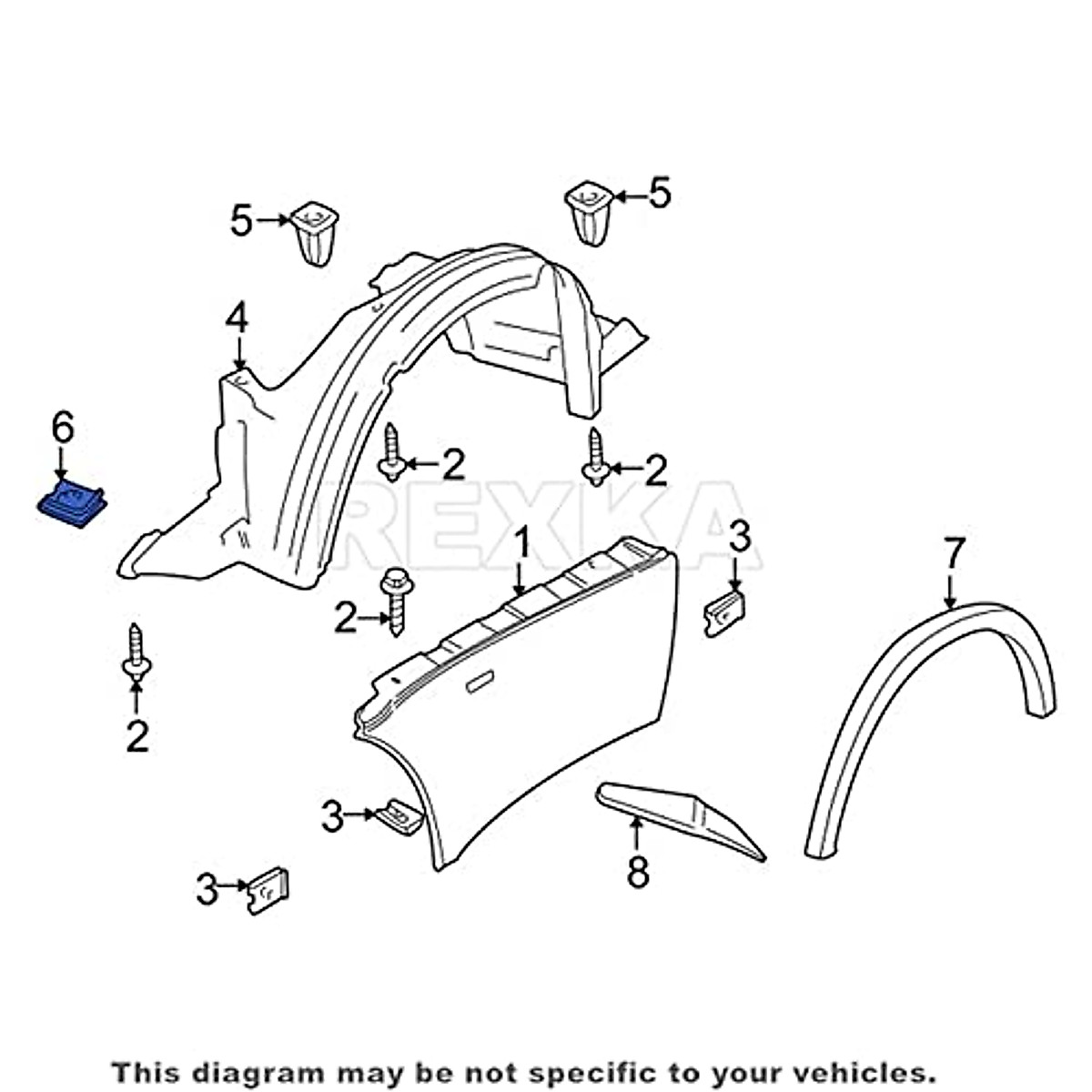 5
5
4
6
2
2
REXKA
1
3
7
2
2
3
8
3

This diagram may be not specific to your vehicles.