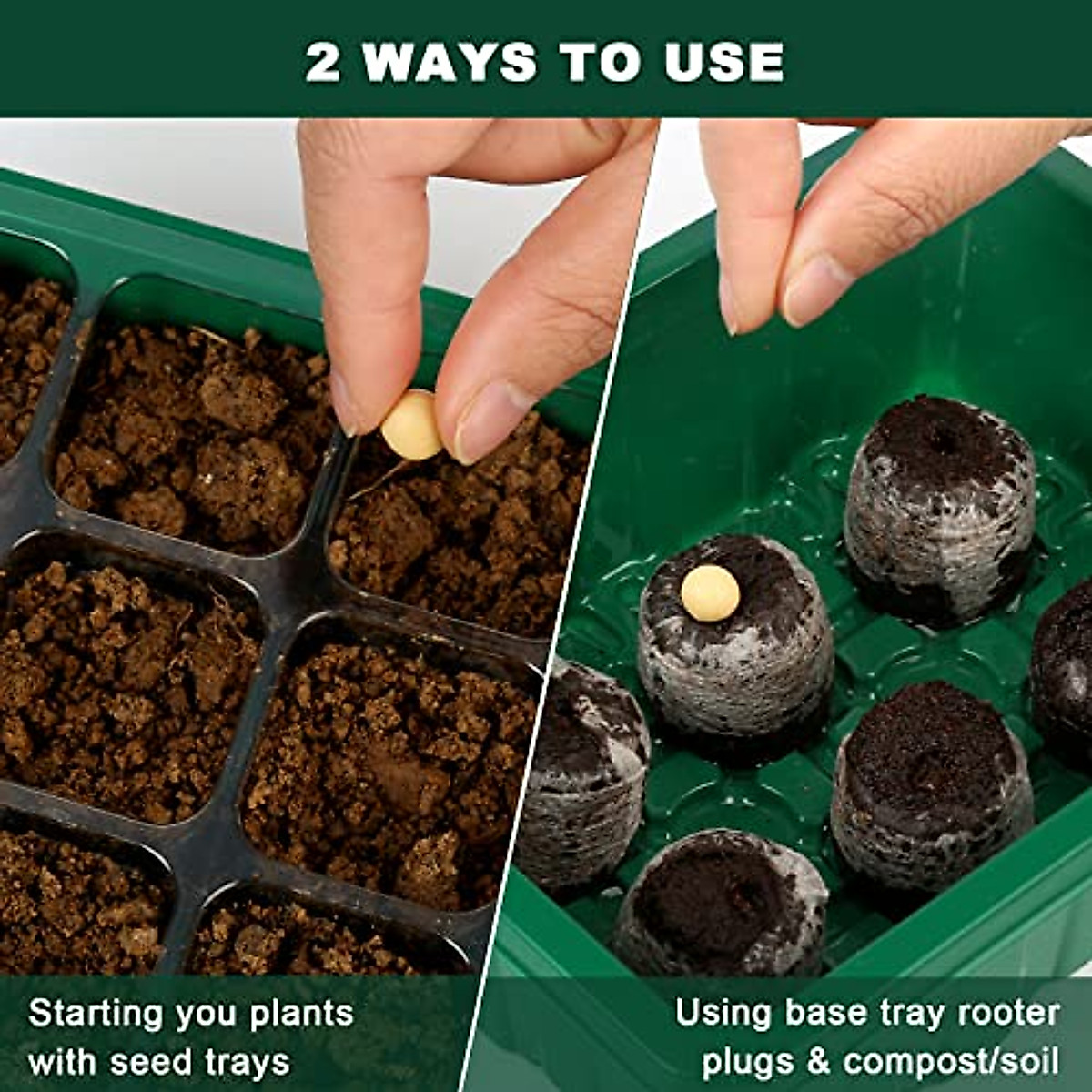 2 WAYS TO USE

Starting you plants with seed trays

Using base tray rooter plugs & compost/soil