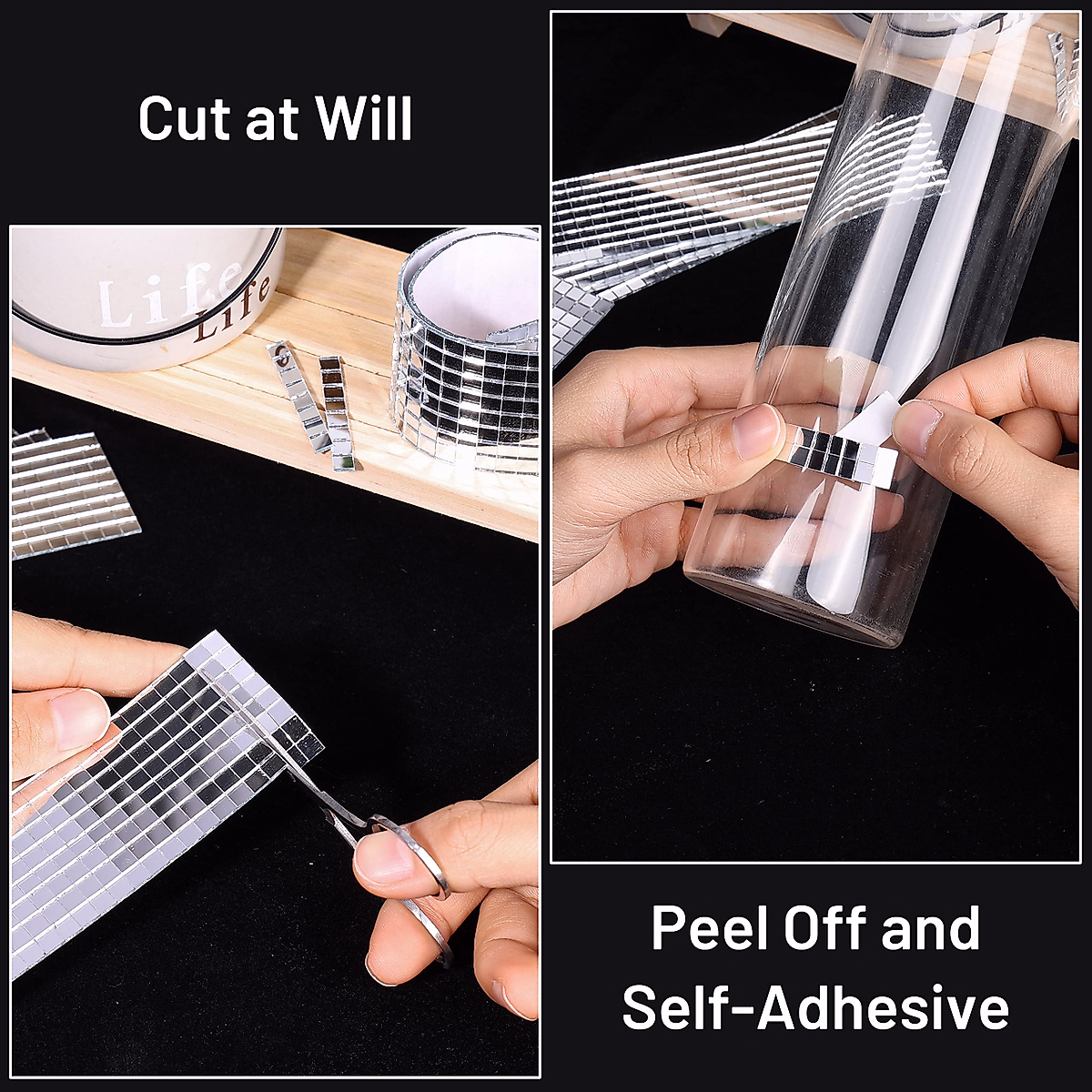 Cut at Will

Life
Life

Peel Off and Self-Adhesive