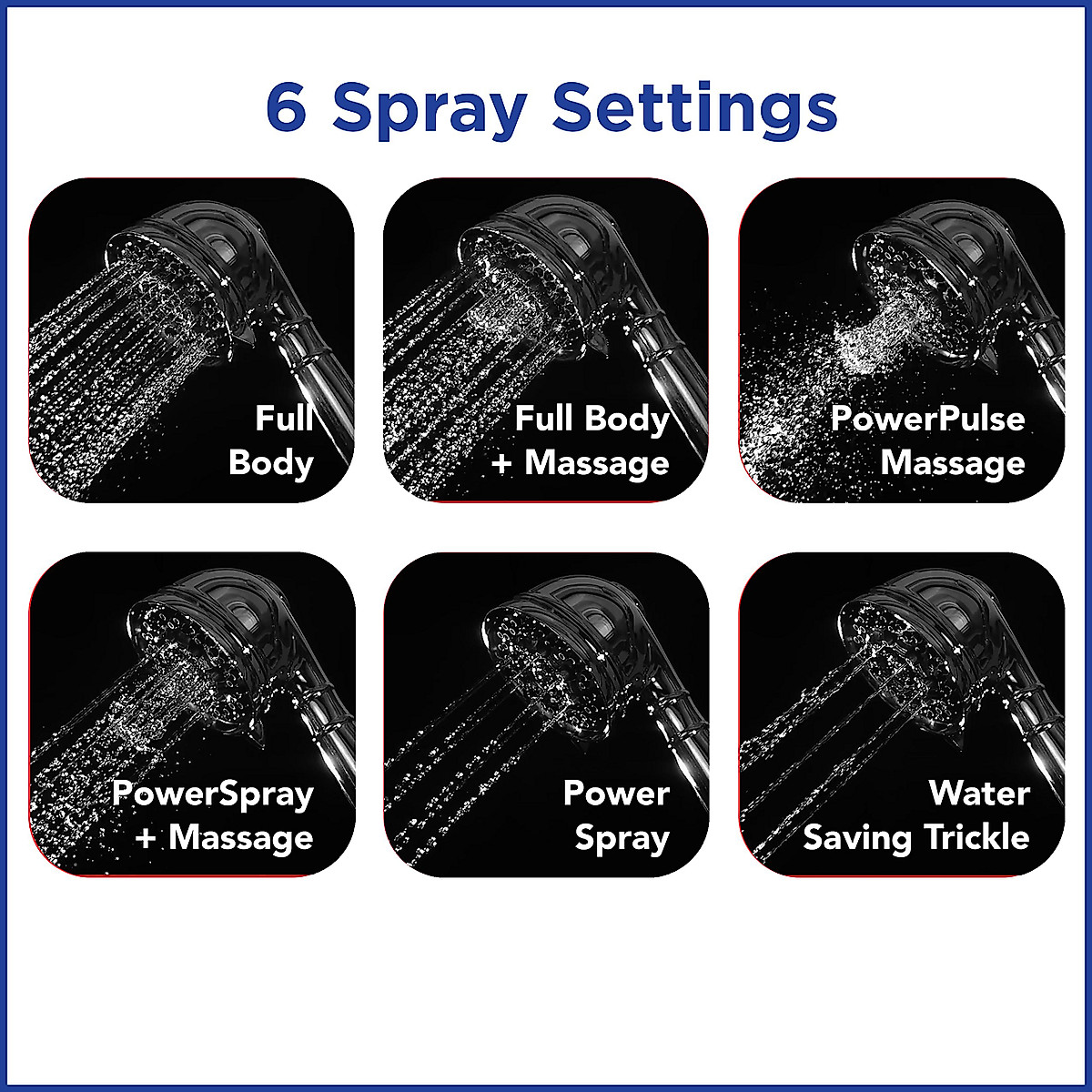 6 Spray Settings

Full Body

Full Body + Massage

PowerPulse Massage

PowerSpray + Massage

Power Spray

Water Saving Trickle