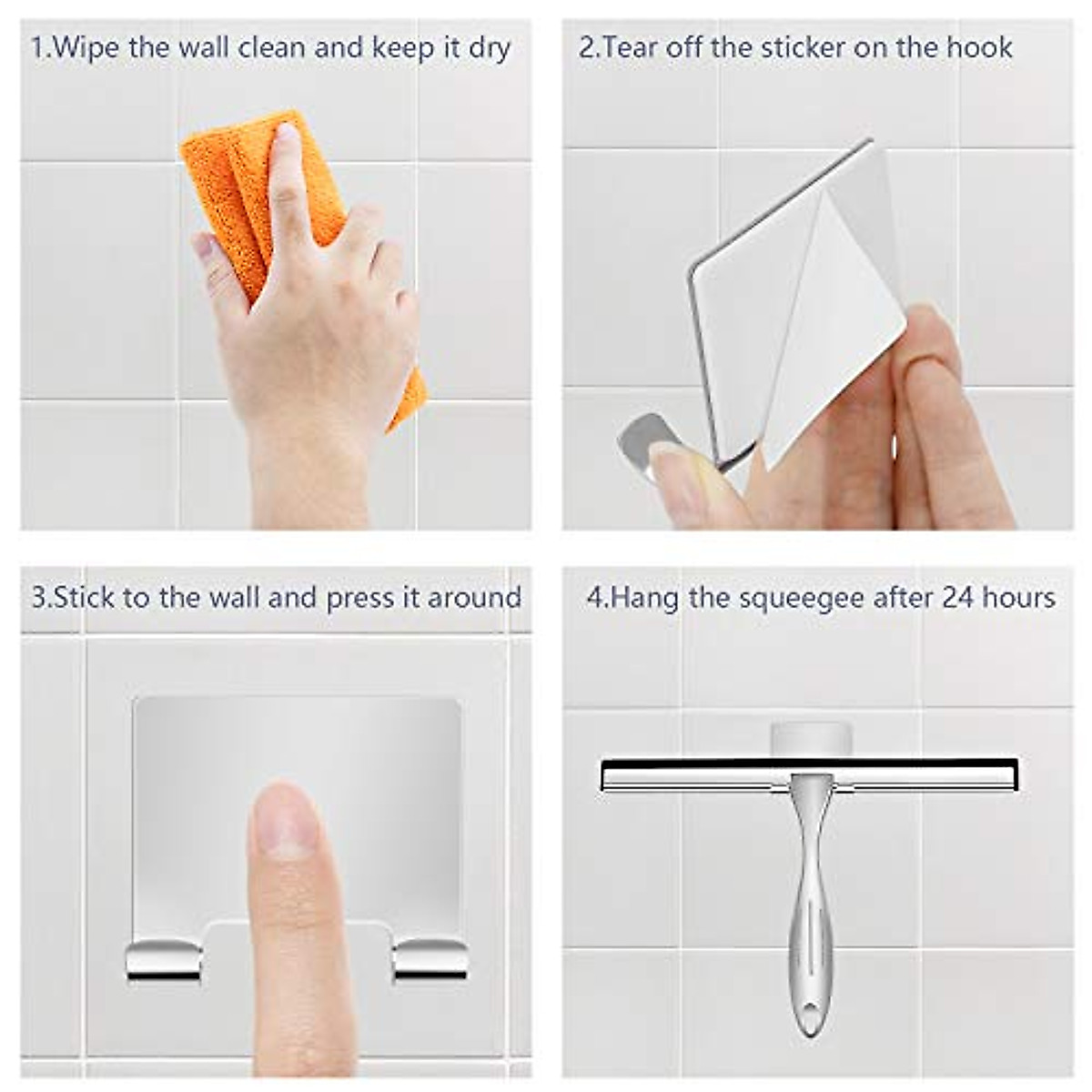 1.Wipe the wall clean and keep it dry

2.Tear off the sticker on the hook

3.Stick to the wall and press it around

4.Hang the squeegee after 24 hours