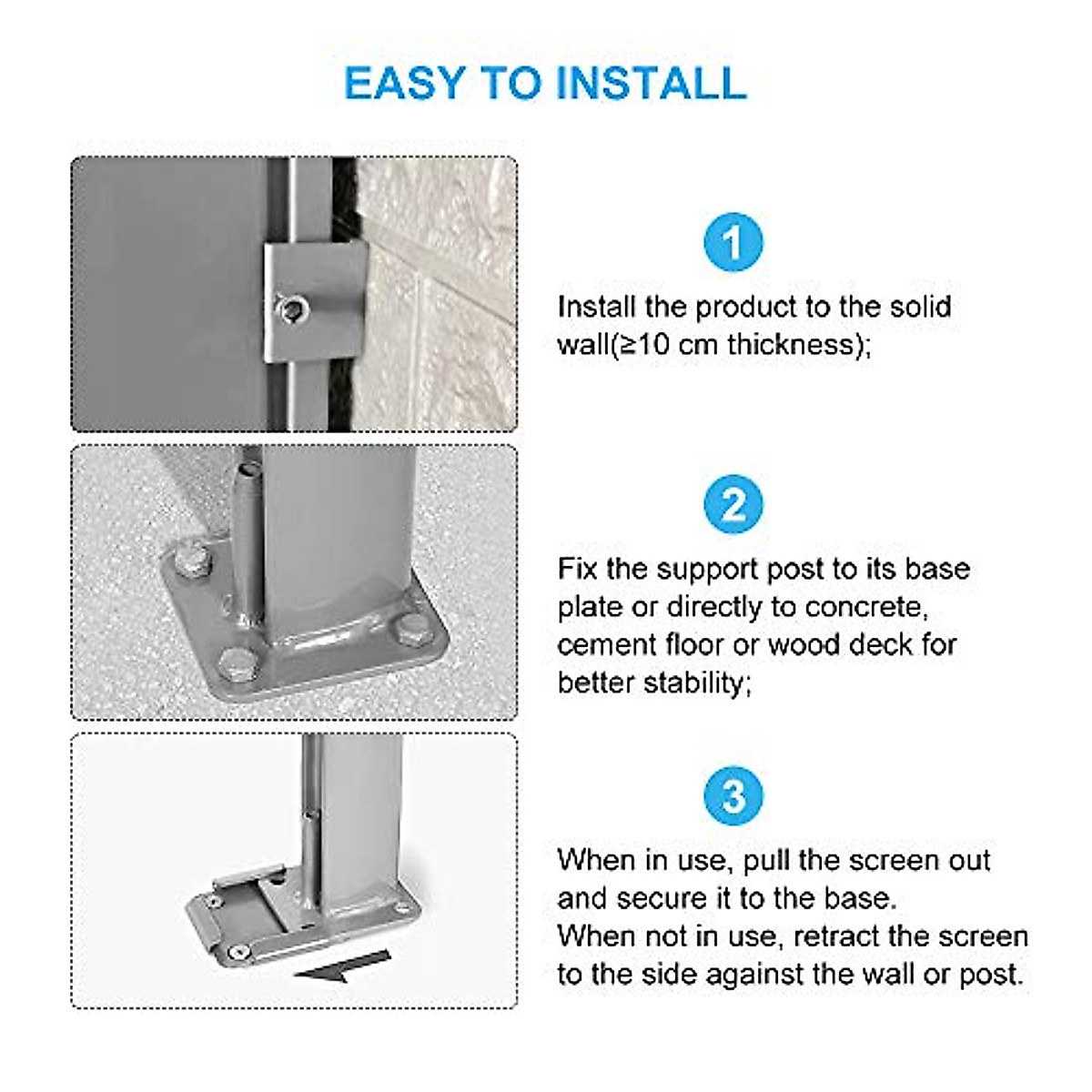 EASY TO INSTALL

1

Install the product to the solid wall(≥10 cm thickness);

2

Fix the support post to its base plate or directly to concrete, cement floor or wood deck for better stability;

3

When in use, pull the screen out and secure it to the base.
When not in use, retract the screen to the side against the wall or post.