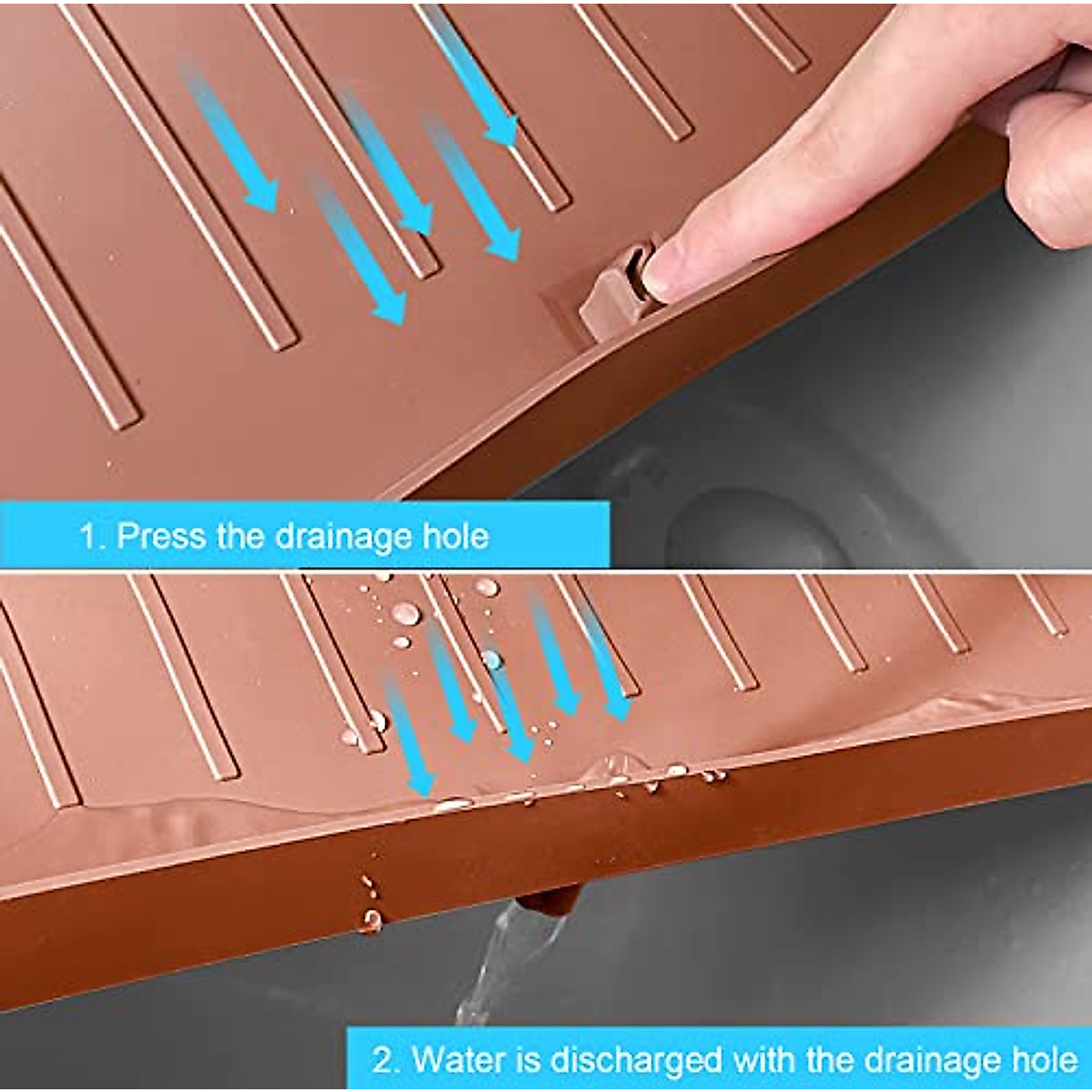 1. Press the drainage hole

2. Water is discharged with the drainage hole