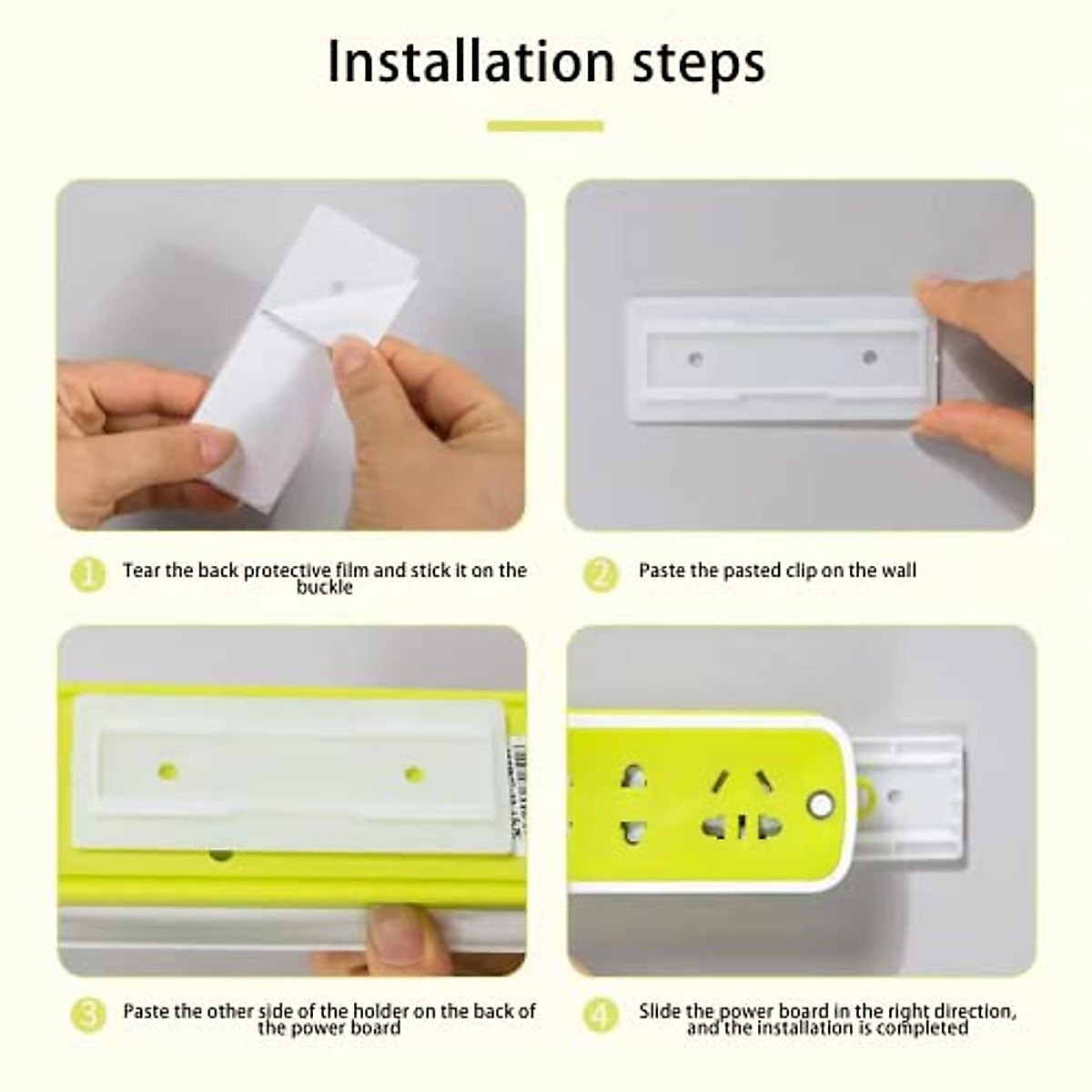 Installation steps

1 Tear the back protective film and stick it on the buckle

2 Paste the pasted clip on the wall

3 Paste the other side of the holder on the back of the power board

4 Slide the power board in the right direction, and the installation is completed