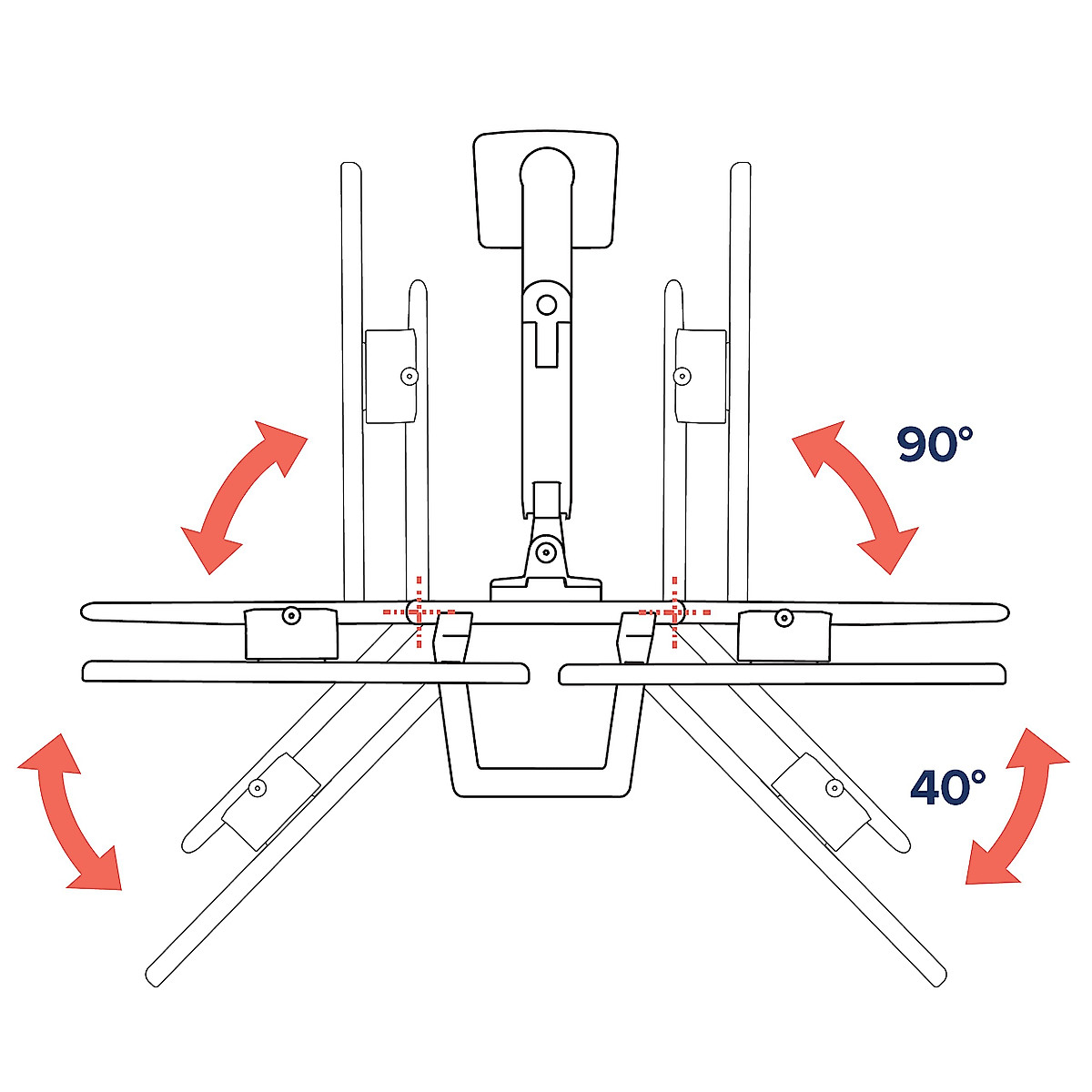 90°

40°