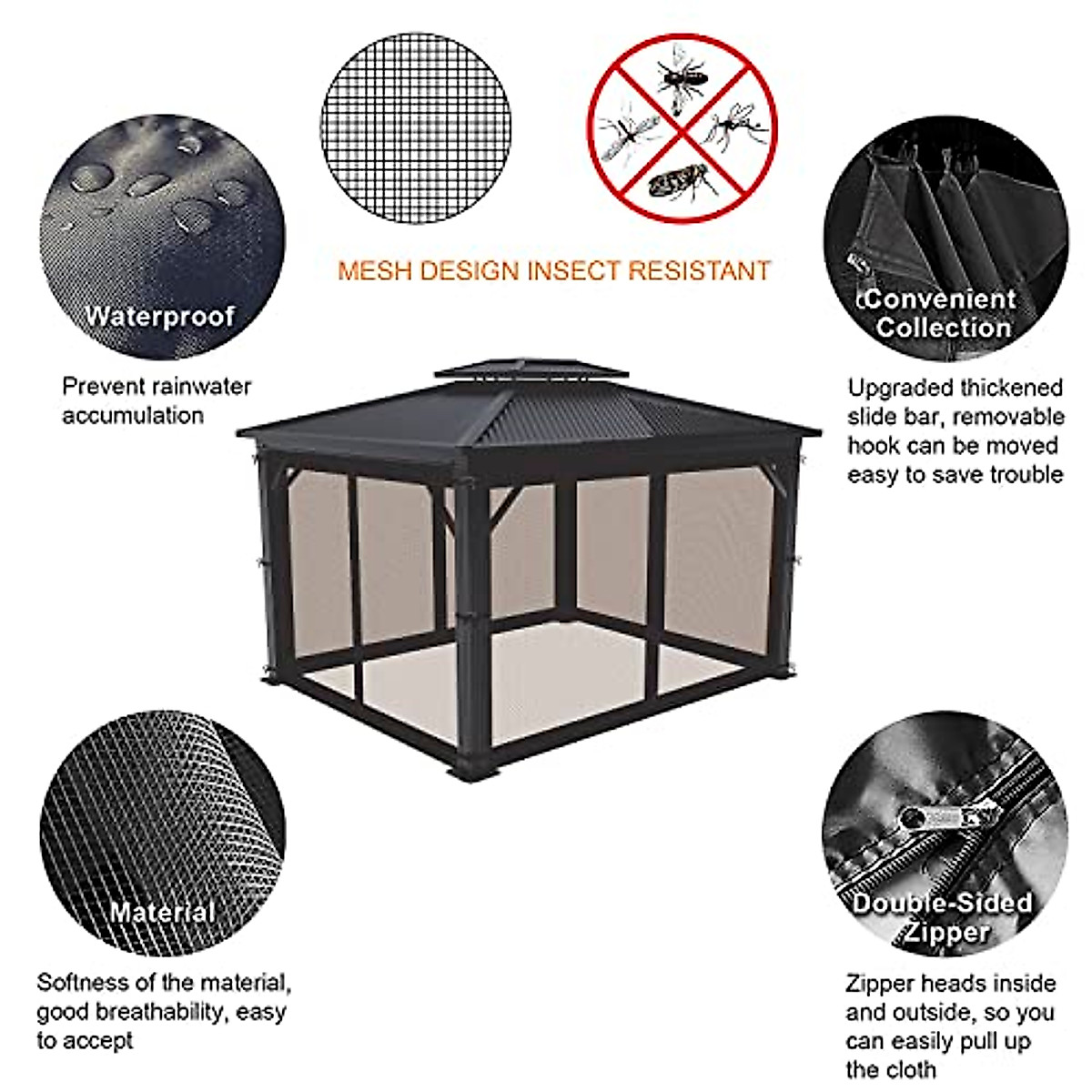 MESH DESIGN INSECT RESISTANT

Waterproof

Prevent rainwater accumulation

Convenient Collection

Upgraded thickened slide bar, removable hook can be moved easy to save trouble

Material

Softness of the material, good breathability, easy to accept

Double-Sided Zipper

Zipper heads inside and outside, so you can easily pull up the cloth