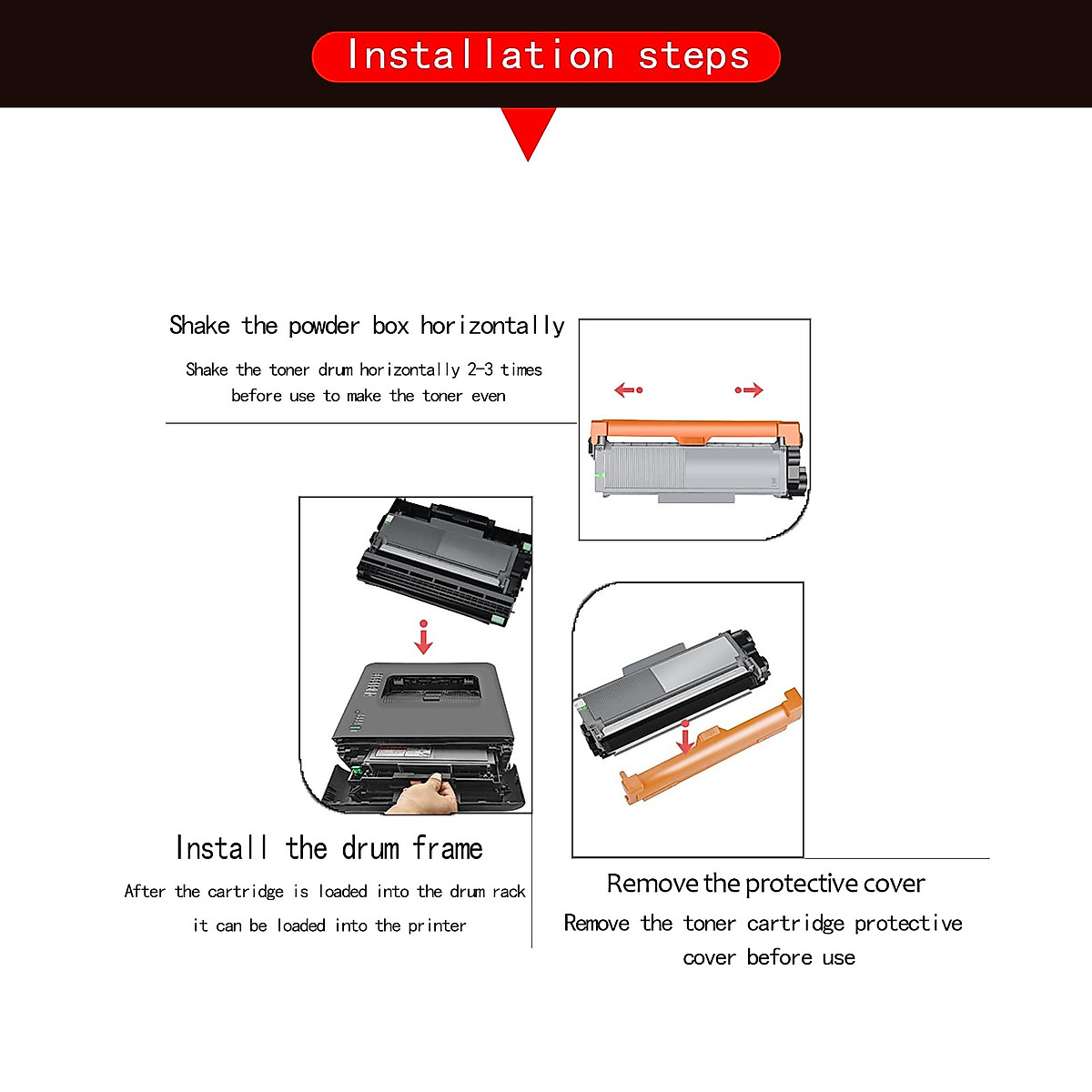 Installation steps

Shake the powder box horizontally

Shake the toner drum horizontally 2-3 times before use to make the toner even

Install the drum frame

After the cartridge is loaded into the drum rack it can be loaded into the printer

Remove the protective cover

Remove the toner cartridge protective cover before use