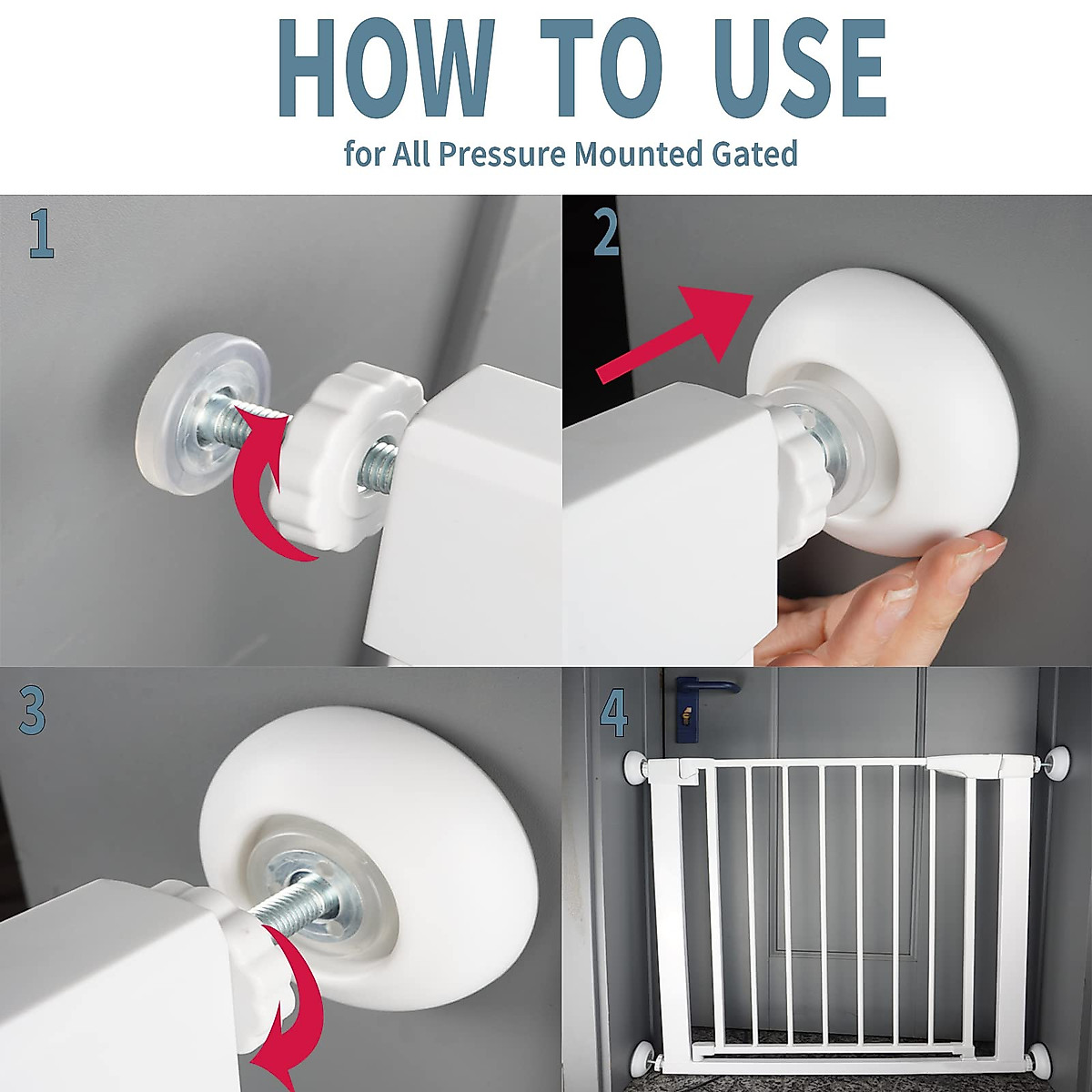 HOW TO USE

for All Pressure Mounted Gated

1

2

3

4