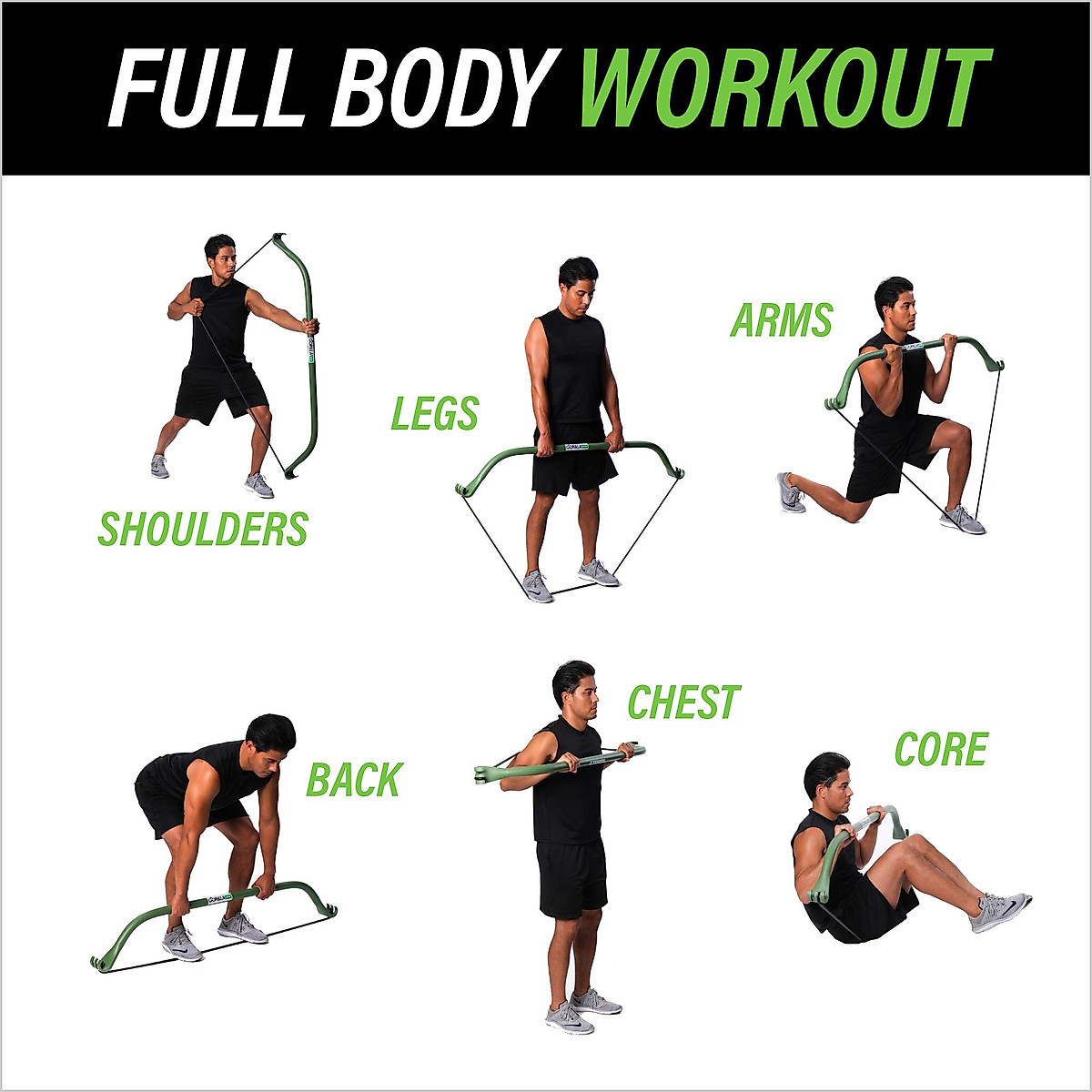 FULL BODY WORKOUT

SHOULDERS

LEGS

ARMS

BACK

CHEST

CORE