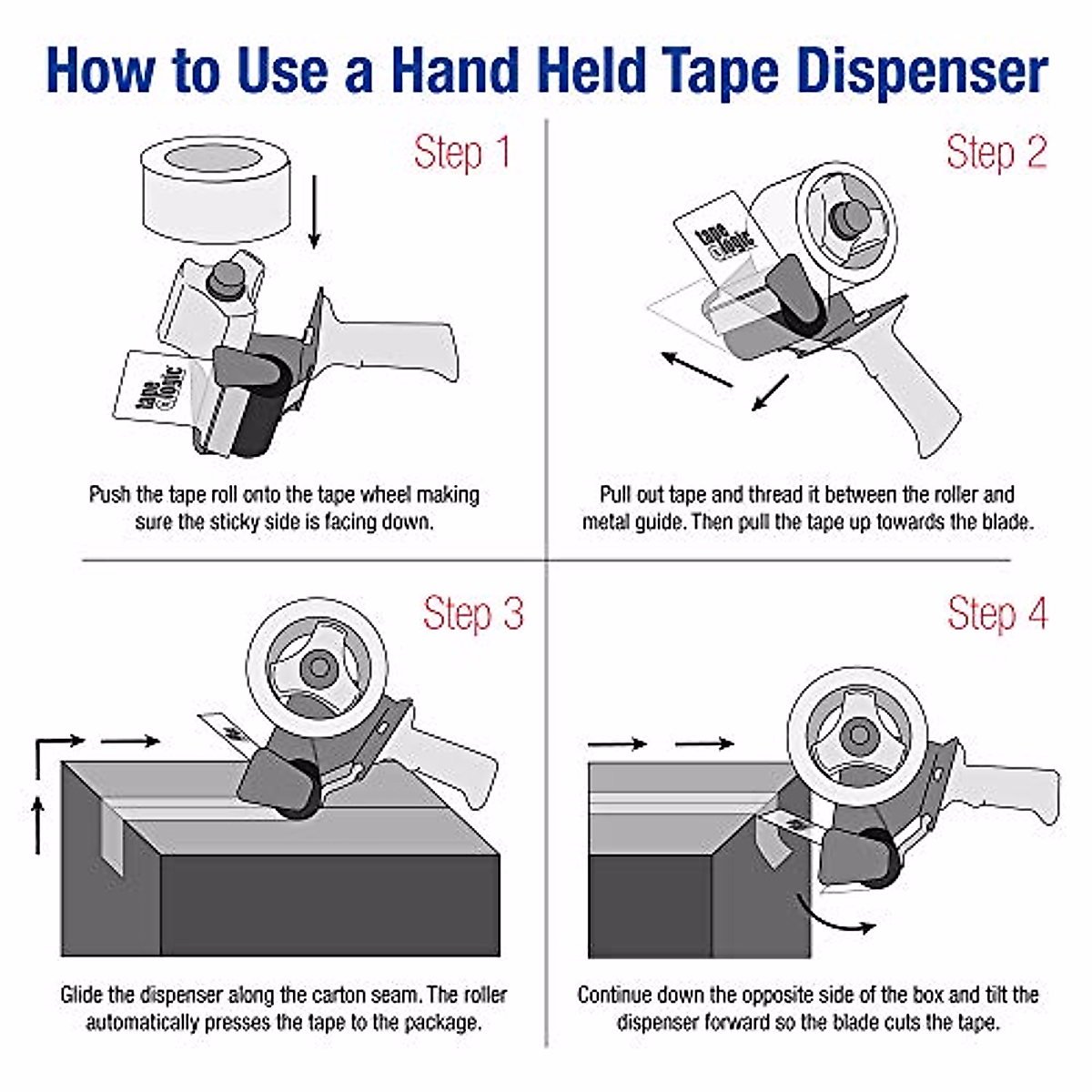 How to Use a Hand Held Tape Dispenser

Step 1

tape logic

Push the tape roll onto the tape wheel making sure the sticky side is facing down.

Step 2

tape logic

Pull out tape and thread it between the roller and metal guide. Then pull the tape up towards the blade.

Step 3

Glide the dispenser along the carton seam. The roller automatically presses the tape to the package.

Step 4

Continue down the opposite side of the box and tilt the dispenser forward so the blade cuts the tape.