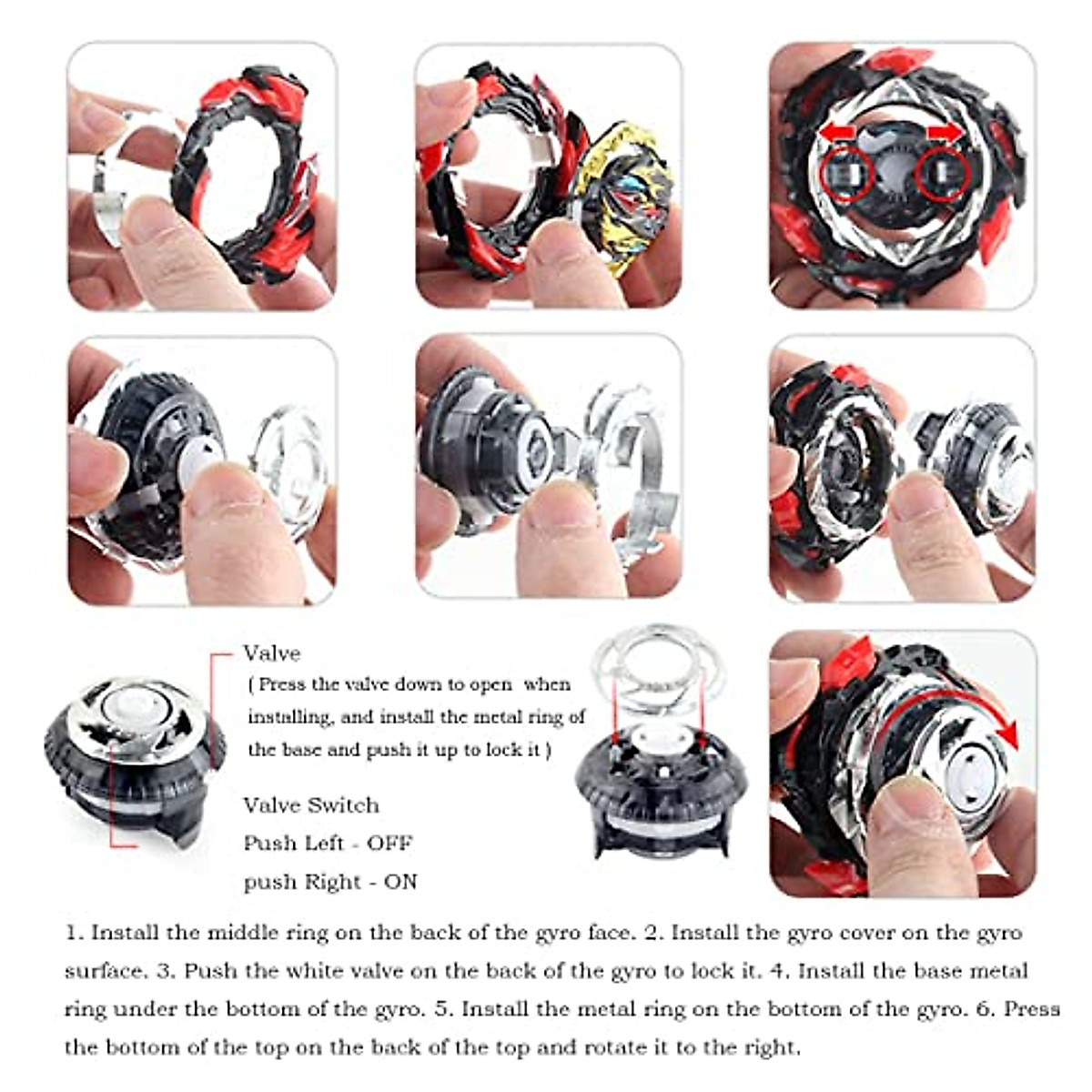 Valve
( Press the valve down to open when installing, and install the metal ring of the base and push it up to lock it )

Valve Switch
Push Left - OFF
push Right - ON

1. Install the middle ring on the back of the gyro face. 2. Install the gyro cover on the gyro surface. 3. Push the white valve on the back of the gyro to lock it. 4. Install the base metal ring under the bottom of the gyro. 5. Install the metal ring on the bottom of the gyro. 6. Press the bottom of the top on the back of the top and rotate it to the right.