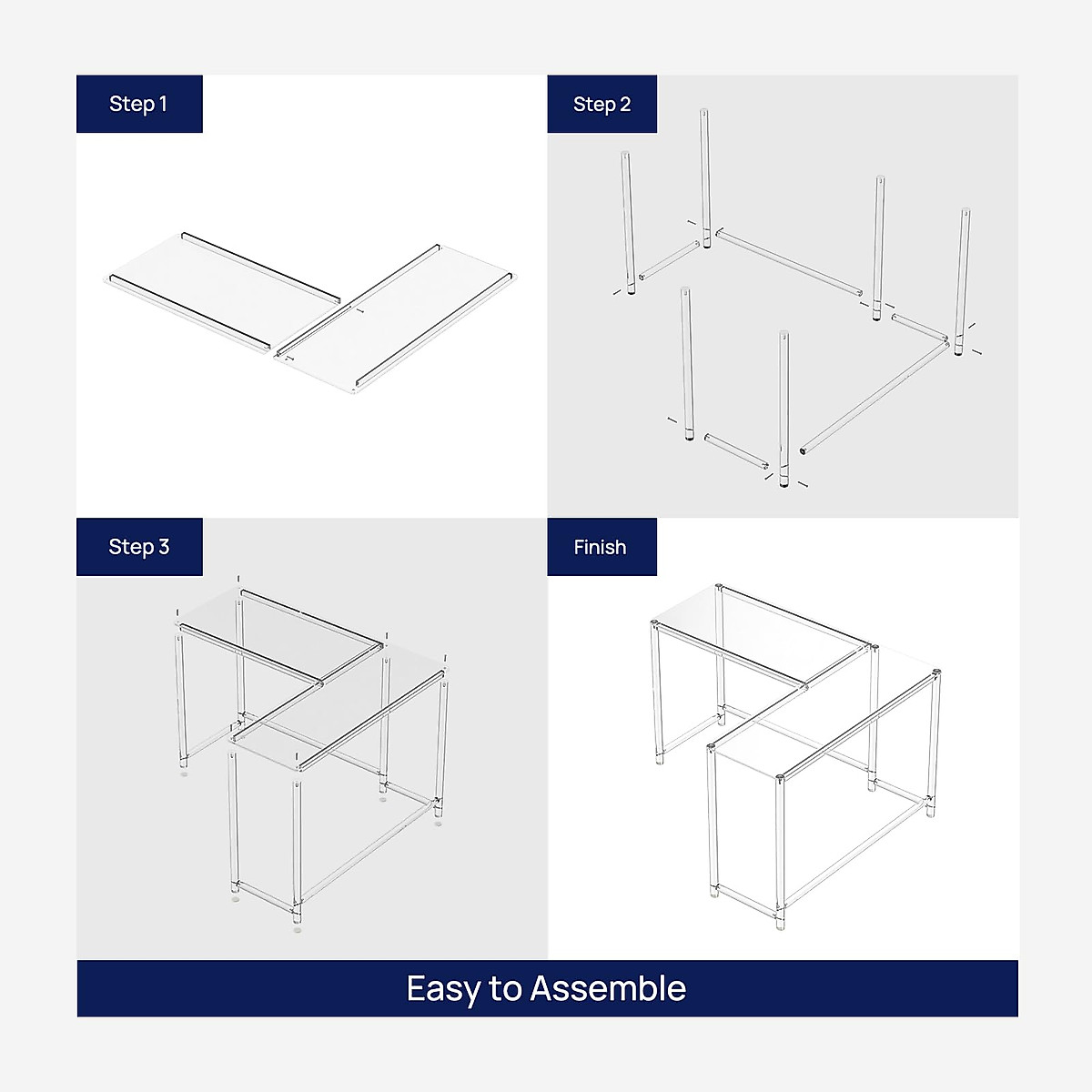 Step 1

Step 2

Step 3

Finish

Easy to Assemble