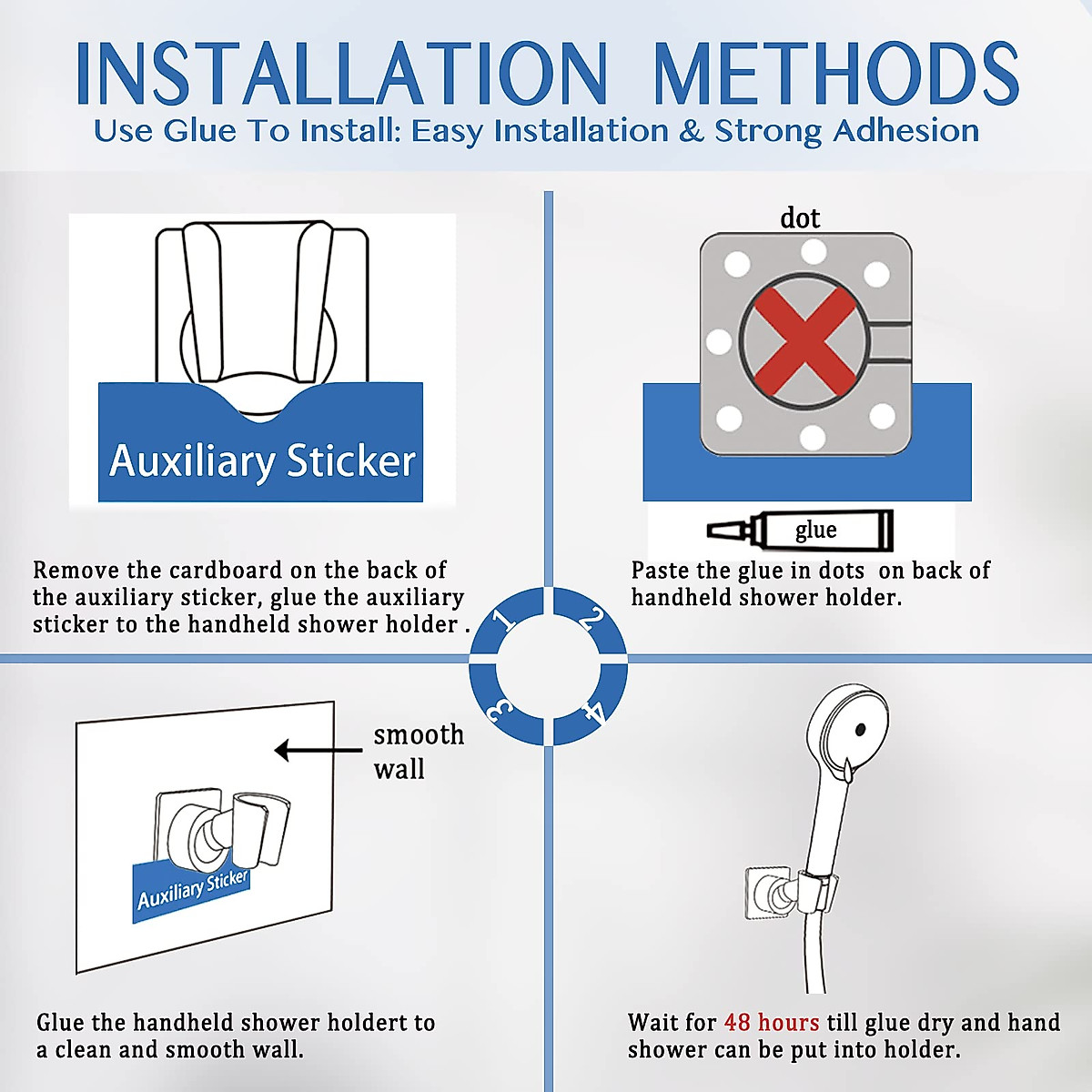 INSTALLATION METHODS
Use Glue To Install: Easy Installation & Strong Adhesion

Auxiliary Sticker

Remove the cardboard on the back of the auxiliary sticker, glue the auxiliary sticker to the handheld shower holder .

dot

glue

Paste the glue in dots on back of handheld shower holder.

1
2
3
4

smooth wall

Auxiliary Sticker

Glue the handheld shower holdert to a clean and smooth wall.

Wait for 48 hours till glue dry and hand shower can be put into holder.