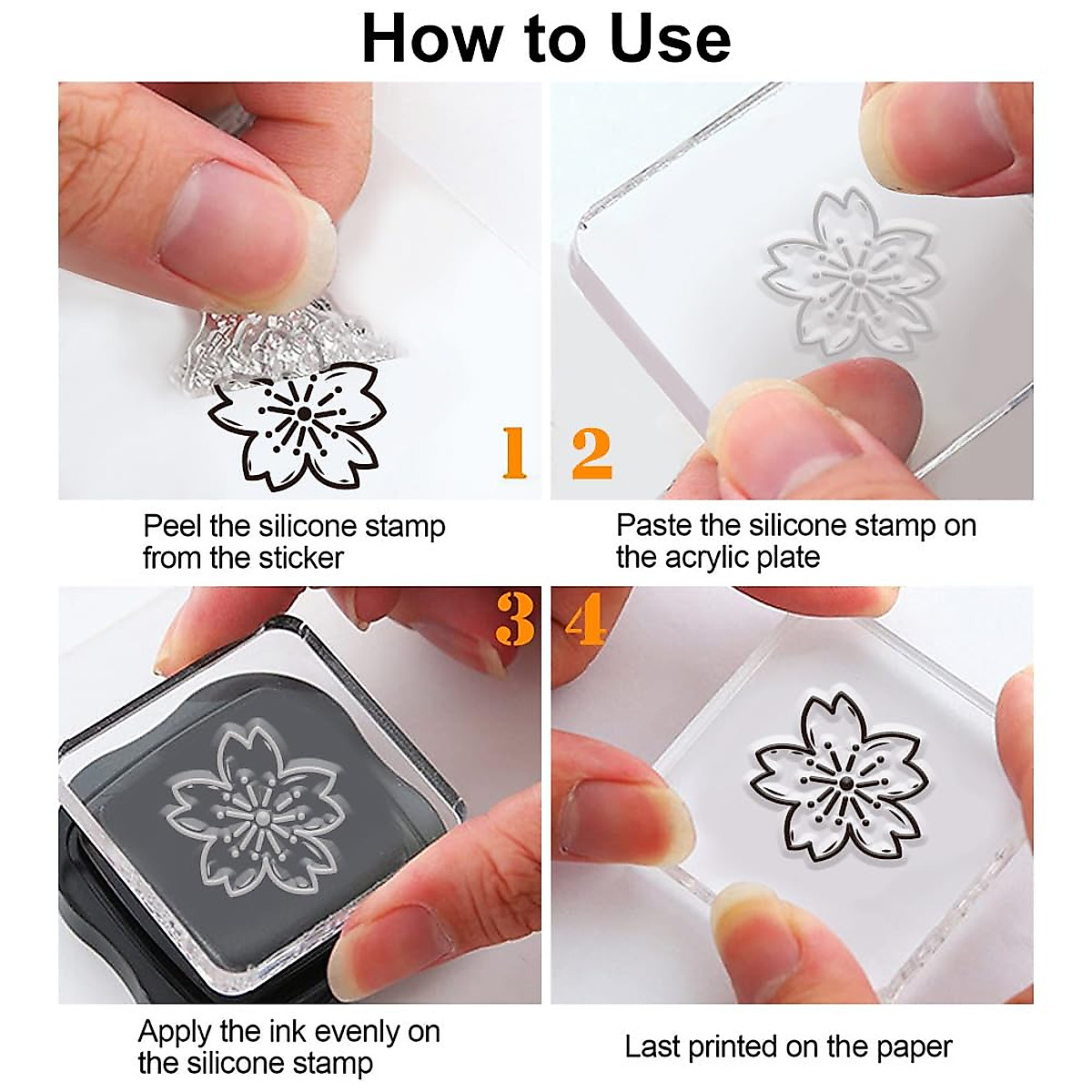 How to Use

1

Peel the silicone stamp from the sticker

2

Paste the silicone stamp on the acrylic plate

3

Apply the ink evenly on the silicone stamp

4

Last printed on the paper