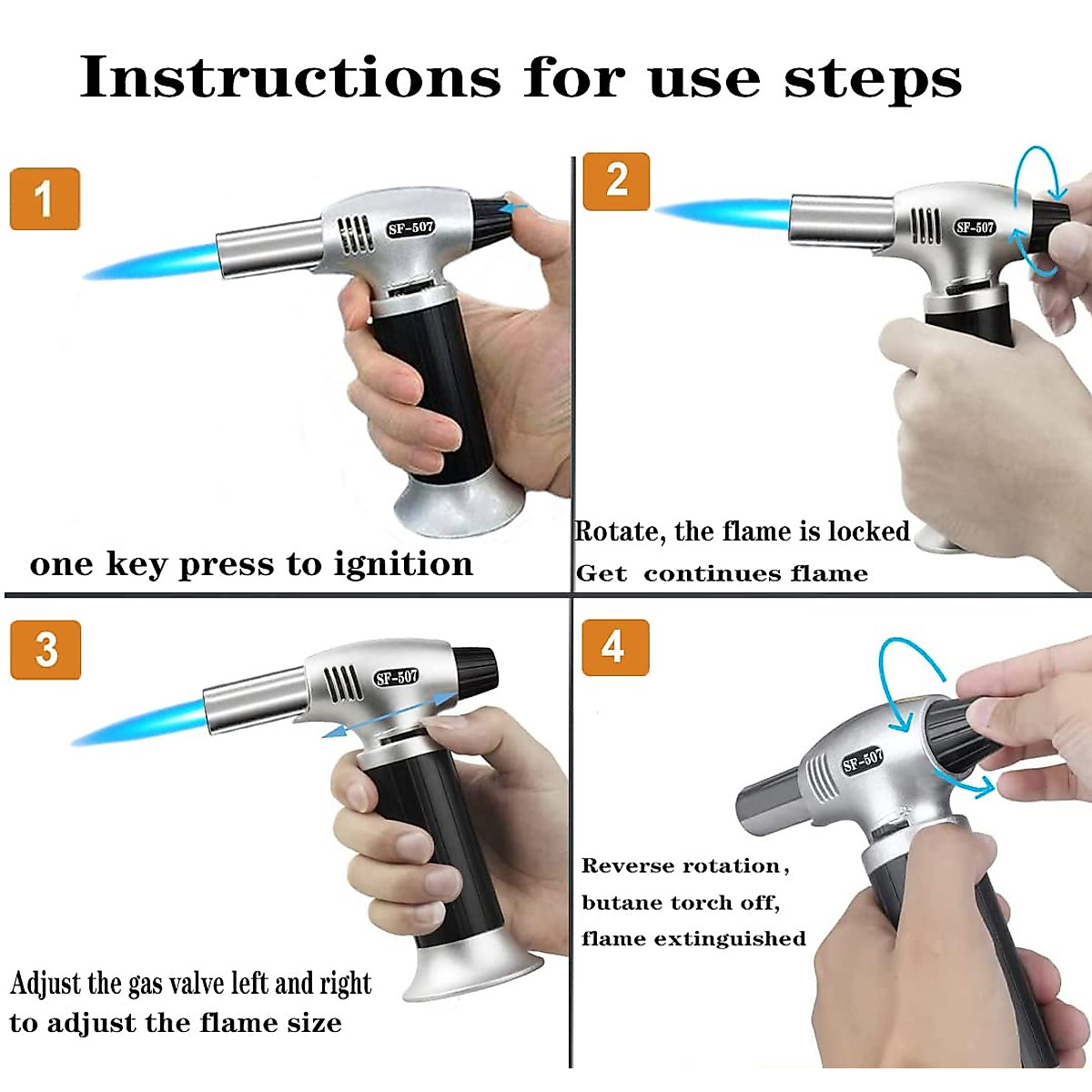 Instructions for use steps

1

SF-507

one key press to ignition

2

SF-507

Rotate, the flame is locked
Get continues flame

3

SF-507

Adjust the gas valve left and right
to adjust the flame size

4

SF-507

Reverse rotation,
butane torch off,
flame extinguished