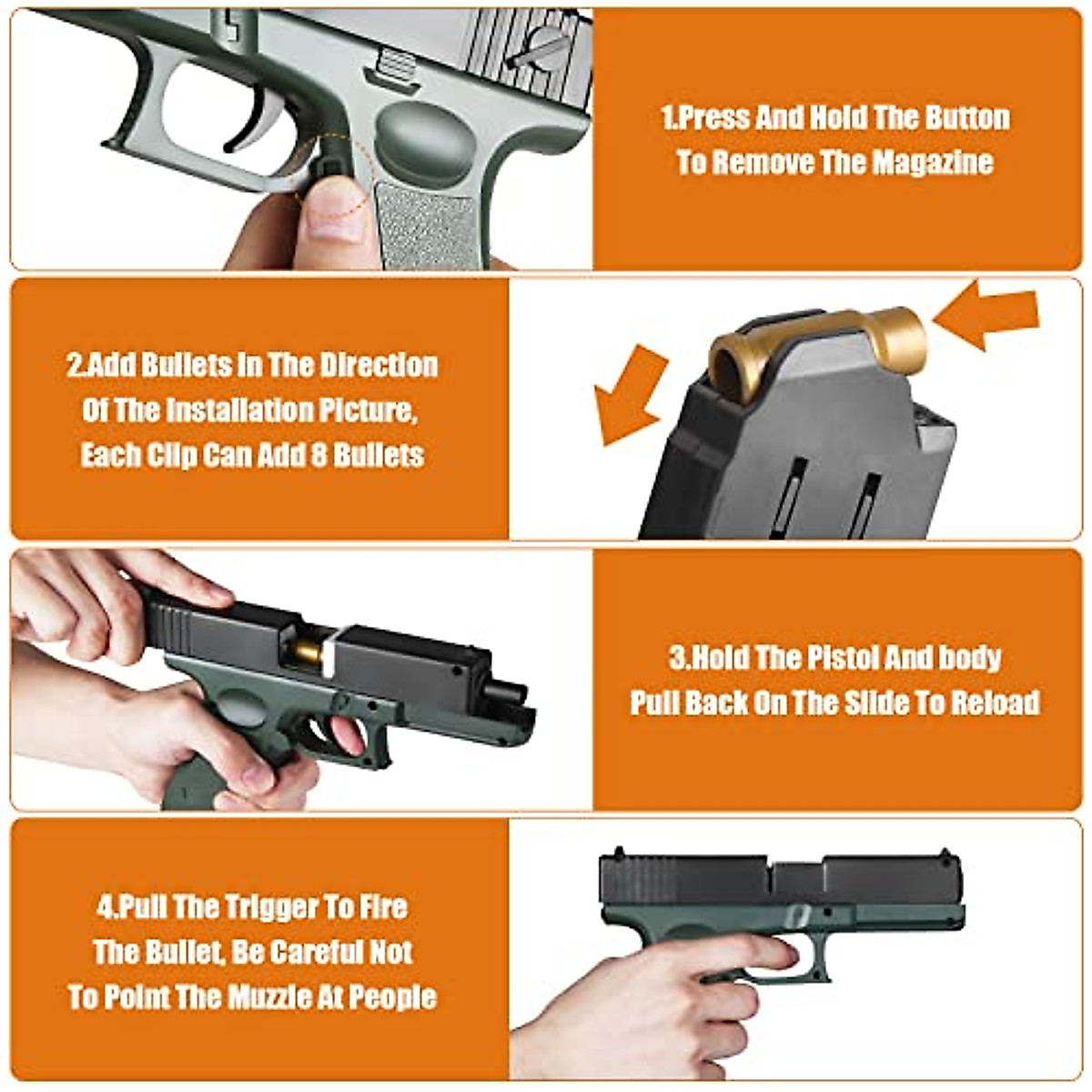 1.Press And Hold The Button To Remove The Magazine

2.Add Bullets In The Direction Of The Installation Picture, Each Clip Can Add 8 Bullets

3.Hold The Pistol And body Pull Back On The Slide To Reload

4.Pull The Trigger To Fire The Bullet, Be Careful Not To Point The Muzzle At People