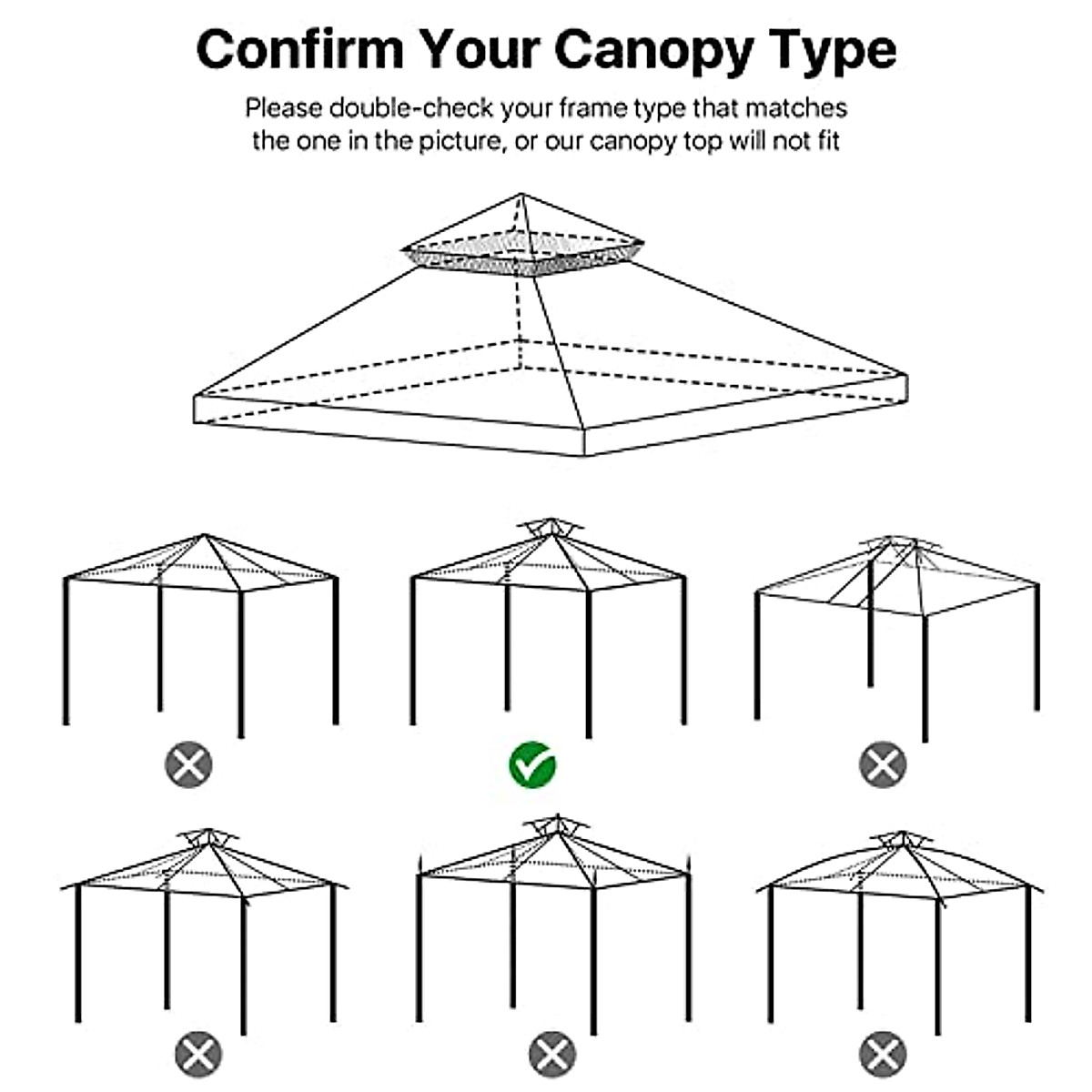 Confirm Your Canopy Type

Please double-check your frame type that matches the one in the picture, or our canopy top will not fit