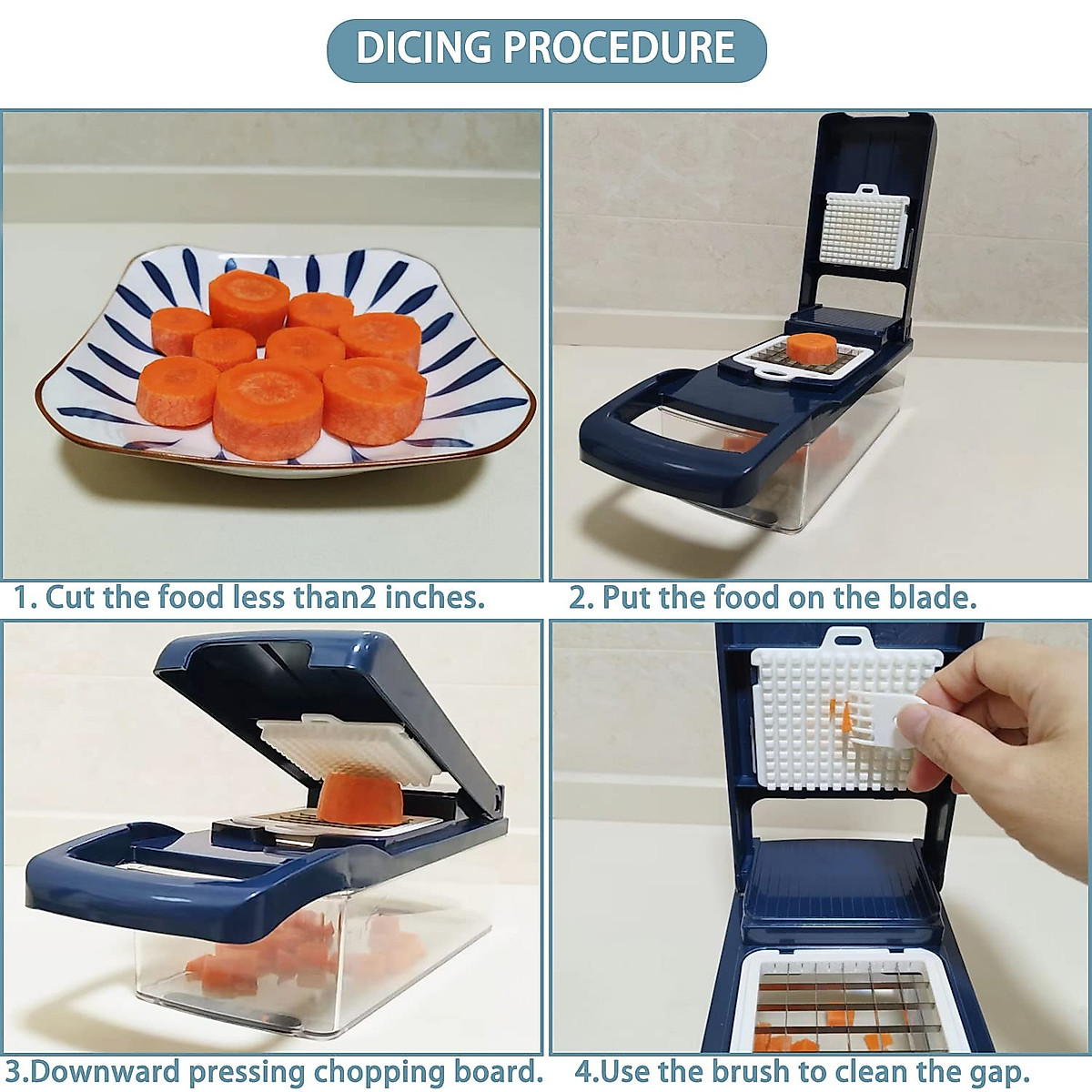 DICING PROCEDURE

1. Cut the food less than2 inches.

2. Put the food on the blade.

3.Downward pressing chopping board.

4.Use the brush to clean the gap.